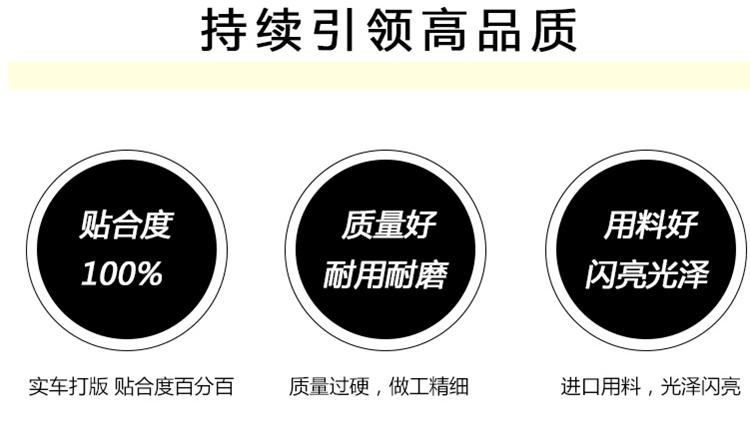 持续引领高品质

贴合度
100%

实车打版 贴合度百分百

质量好
耐用耐磨

质量过硬，做工精细

用料好
闪亮光泽

进口用料，光泽闪亮