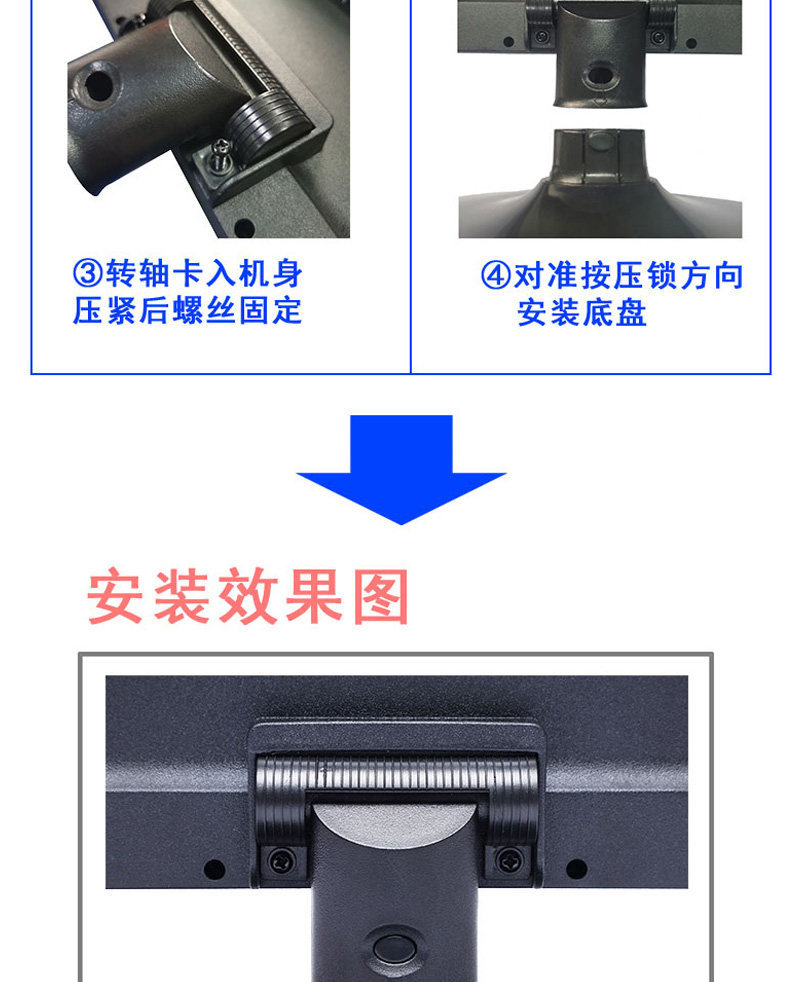 ③转轴卡入机身
压紧后螺丝固定

④对准按压锁方向
安装底盘

安装效果图