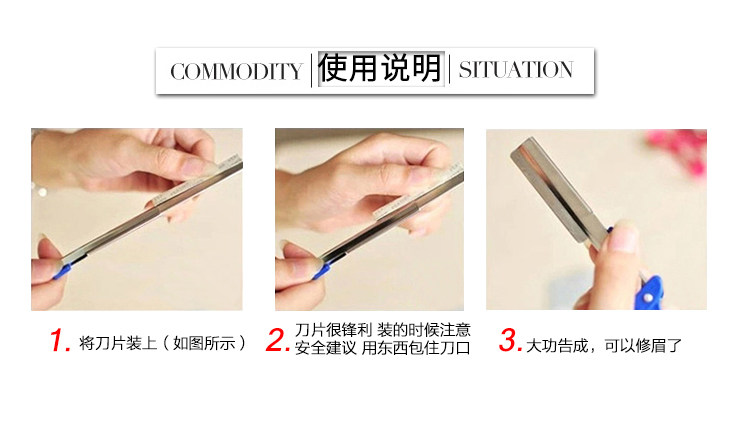 COMMODITY | 使用说明 | SITUATION

1. 将刀片装上（如图所示）

2. 刀片很锋利 装的时候注意安全建议 用东西包住刀口

3. 大功告成，可以修眉了