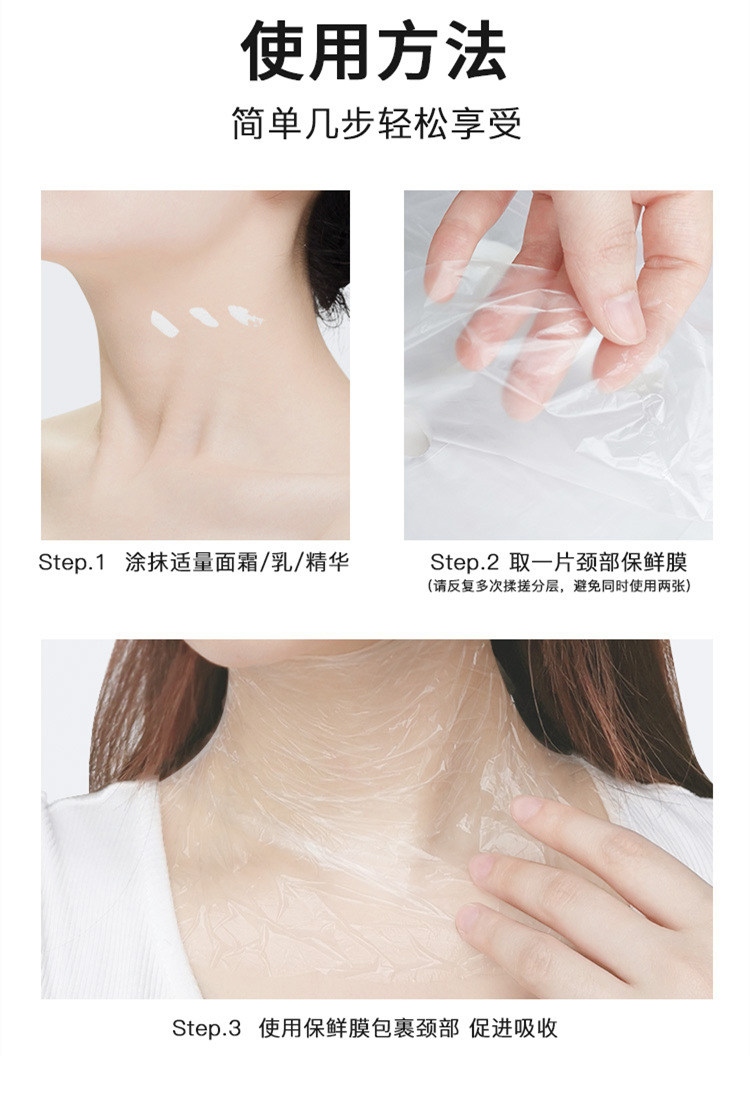 使用方法

简单几步轻松享受

Step.1 涂抹适量面霜/乳/精华

Step.2 取一片颈部保鲜膜
(请反复多次揉搓分层，避免同时使用两张)

Step.3 使用保鲜膜包裹颈部 促进吸收