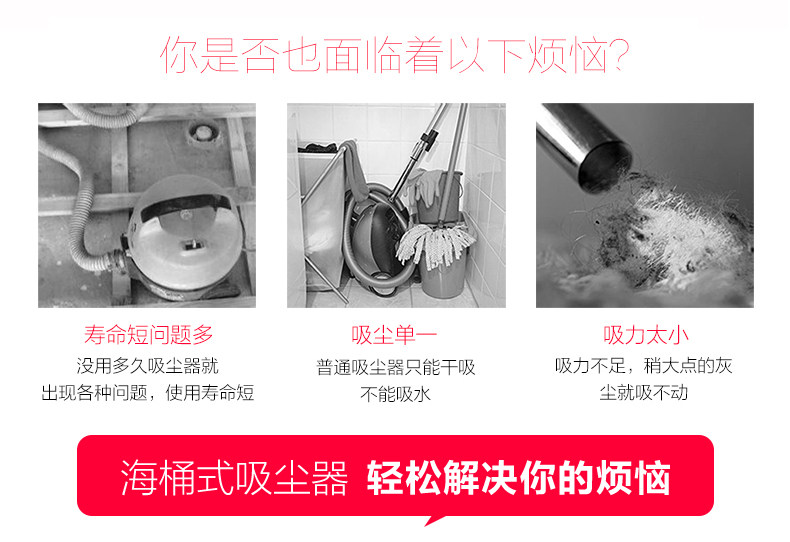 你是否也面临着以下烦恼?

寿命短问题多

没用多久吸尘器就出现各种问题，使用寿命短

吸尘单一

普通吸尘器只能干吸不能吸水

吸力太小

吸力不足，稍大点的灰尘就吸不动

海桶式吸尘器 轻松解决你的烦恼