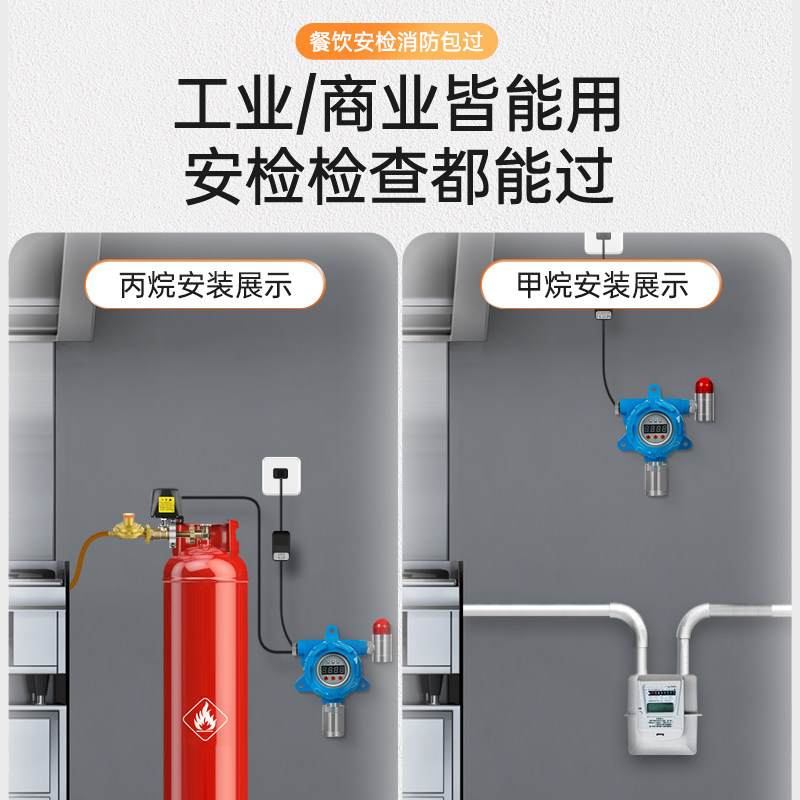 餐饮安检消防包过

工业/商业皆能用
安检检查都能过

丙烷安装展示

甲烷安装展示