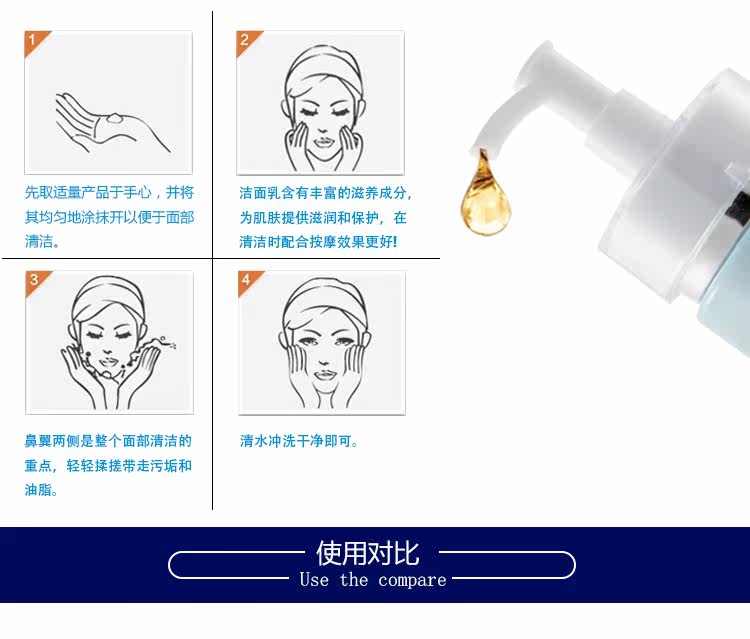 1

先取适量产品于手心，并将其均匀地涂抹开以便于面部清洁。

2

洁面乳含有丰富的滋养成分，为肌肤提供滋润和保护，在清洁时配合按摩效果更好!

3

鼻翼两侧是整个面部清洁的重点，轻轻揉搓带走污垢和油脂。

4

清水冲洗干净即可。

使用对比
Use the compare