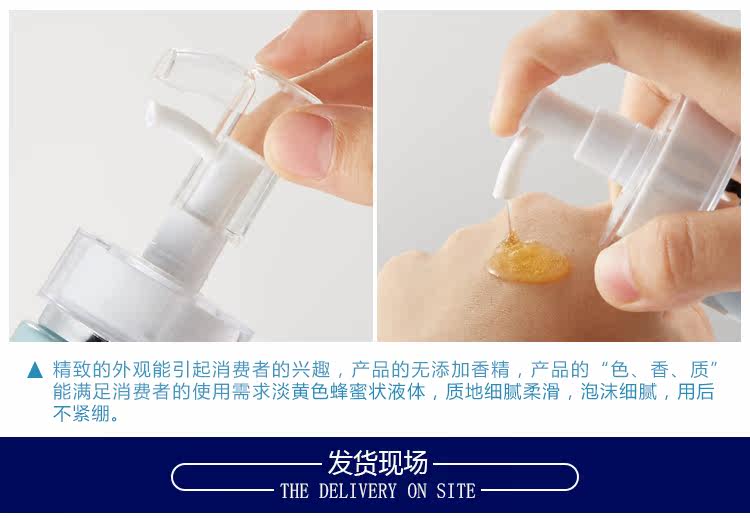 ▲ 精致的外观能引起消费者的兴趣，产品的无添加香精，产品的“色、香、质”能满足消费者的使用需求淡黄色蜂蜜状液体，质地细腻柔滑，泡沫细腻，用后不紧绷。

发货现场
THE DELIVERY ON SITE