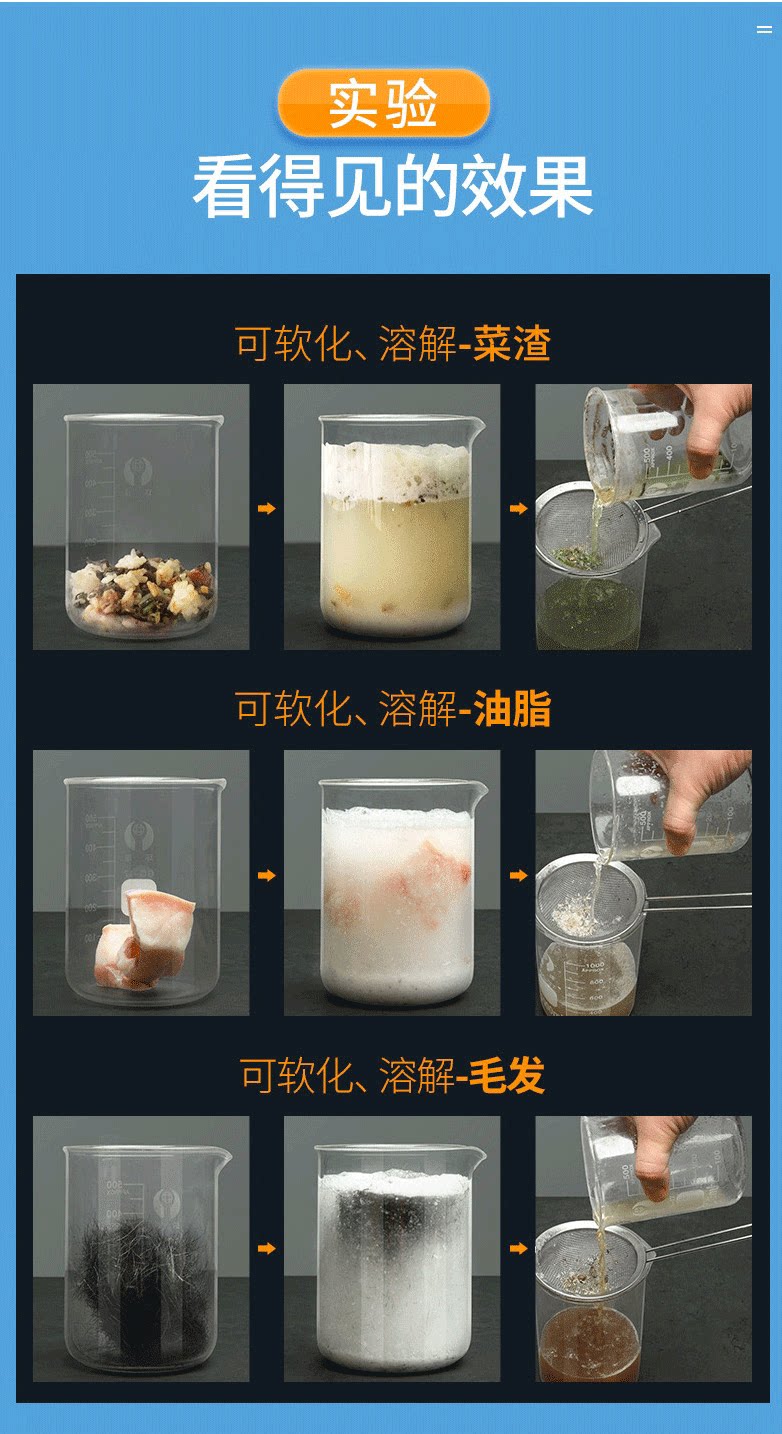 实验
看得见的效果

可软化、溶解-菜渣

可软化、溶解-油脂

可软化、溶解-毛发