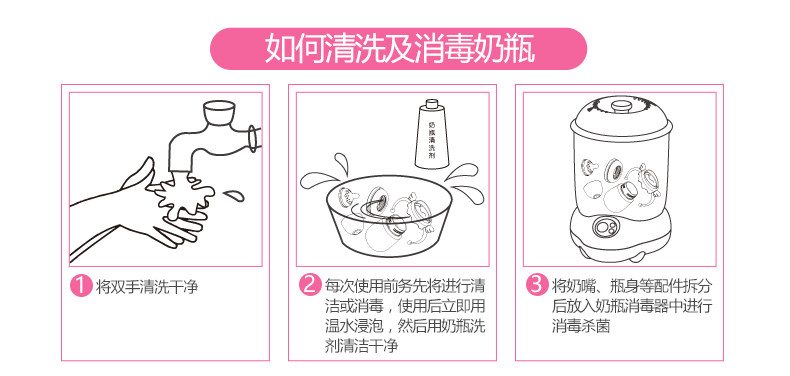 如何清洗及消毒奶瓶

1 将双手清洗干净

奶瓶清洗剂

2 每次使用前务先将进行清洁或消毒，使用后立即用温水浸泡，然后用奶瓶洗剂清洁干净

3 将奶嘴、瓶身等配件拆分后放入奶瓶消毒器中进行消毒杀菌