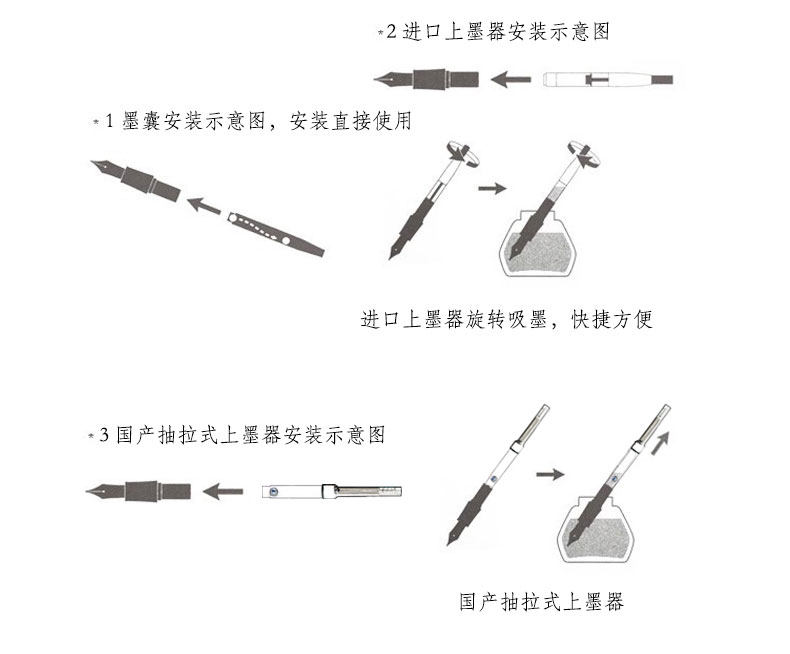 *2 进口上墨器安装示意图

*1 墨囊安装示意图，安装直接使用

进口上墨器旋转吸墨，快捷方便

*3 国产抽拉式上墨器安装示意图

国产抽拉式上墨器