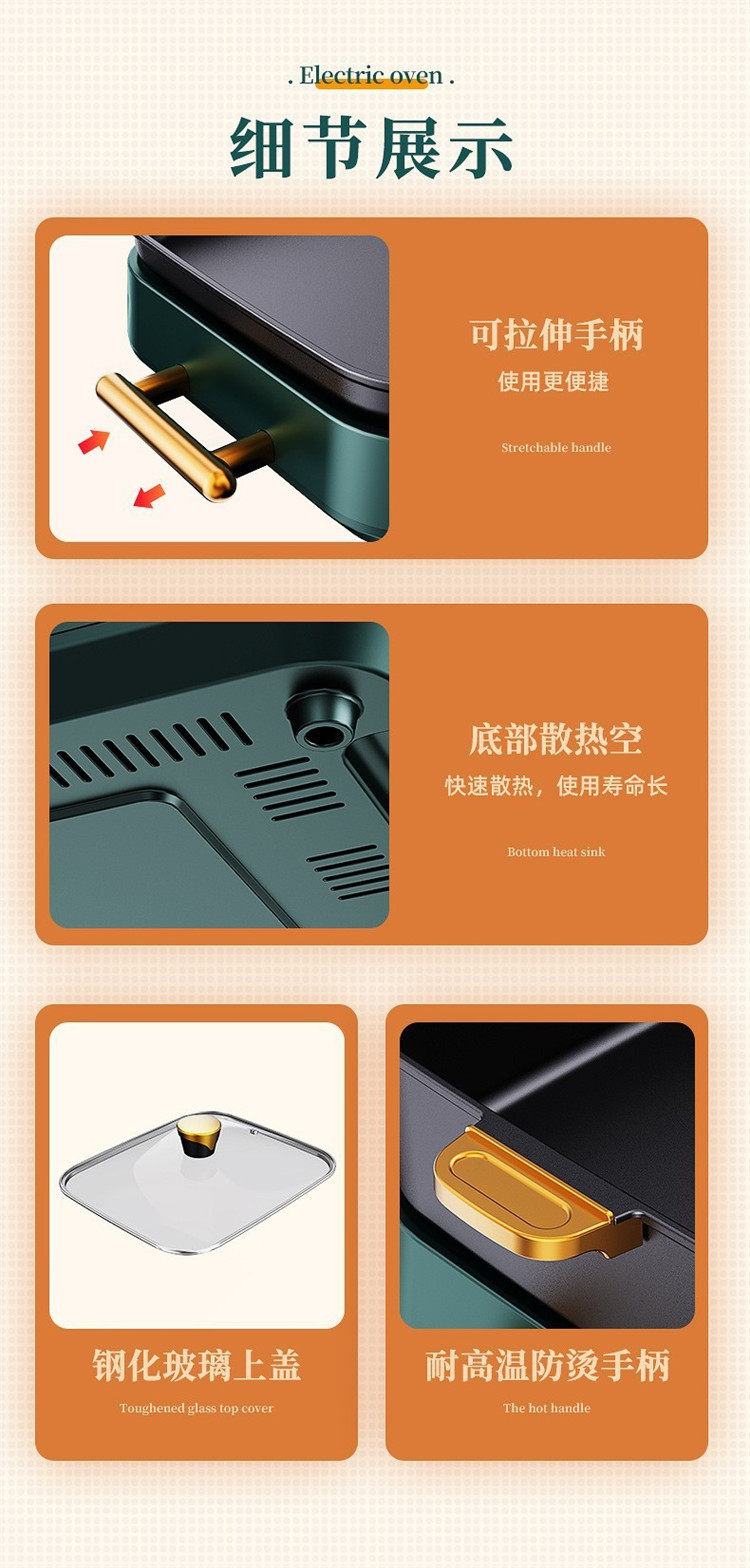 . Electric oven .

细节展示

可拉伸手柄
使用更便捷
Stretchable handle

底部散热空
快速散热，使用寿命长
Bottom heat sink

钢化玻璃上盖
Toughened glass top cover

耐高温防烫手柄
The hot handle