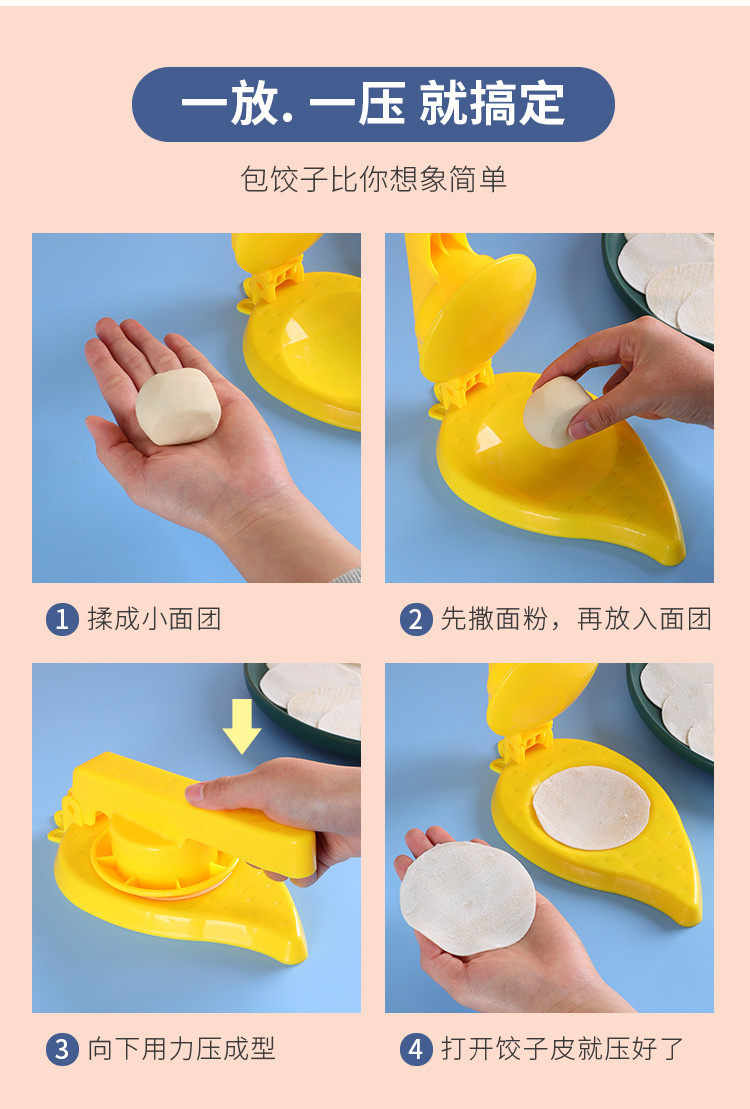 一放. 一压 就搞定

包饺子比你想象简单

1 揉成小面团

2 先撒面粉，再放入面团

3 向下用力压成型

4 打开饺子皮就压好了