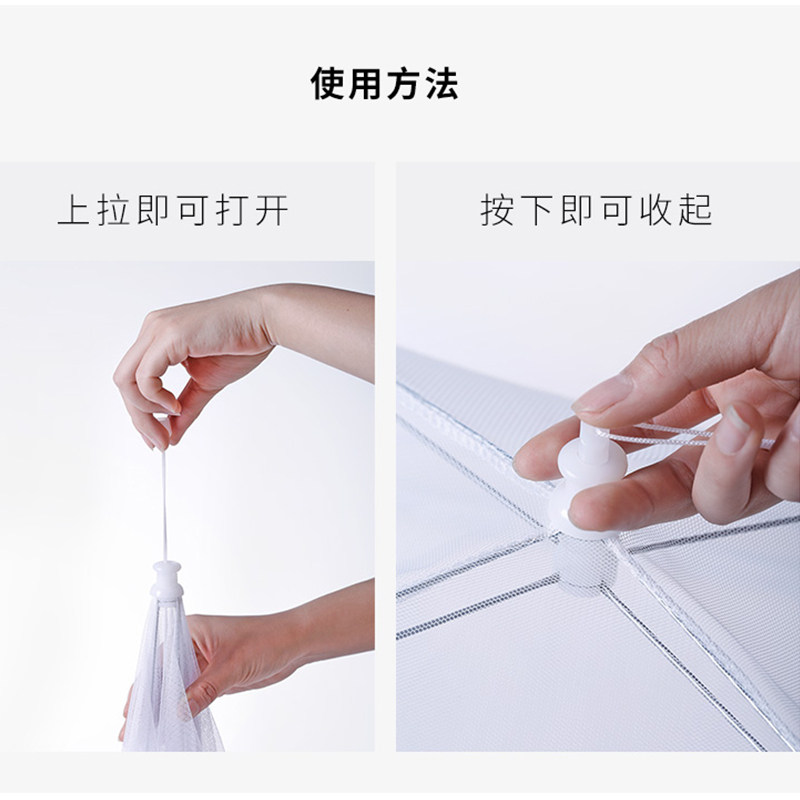 使用方法

上拉即可打开

按下即可收起