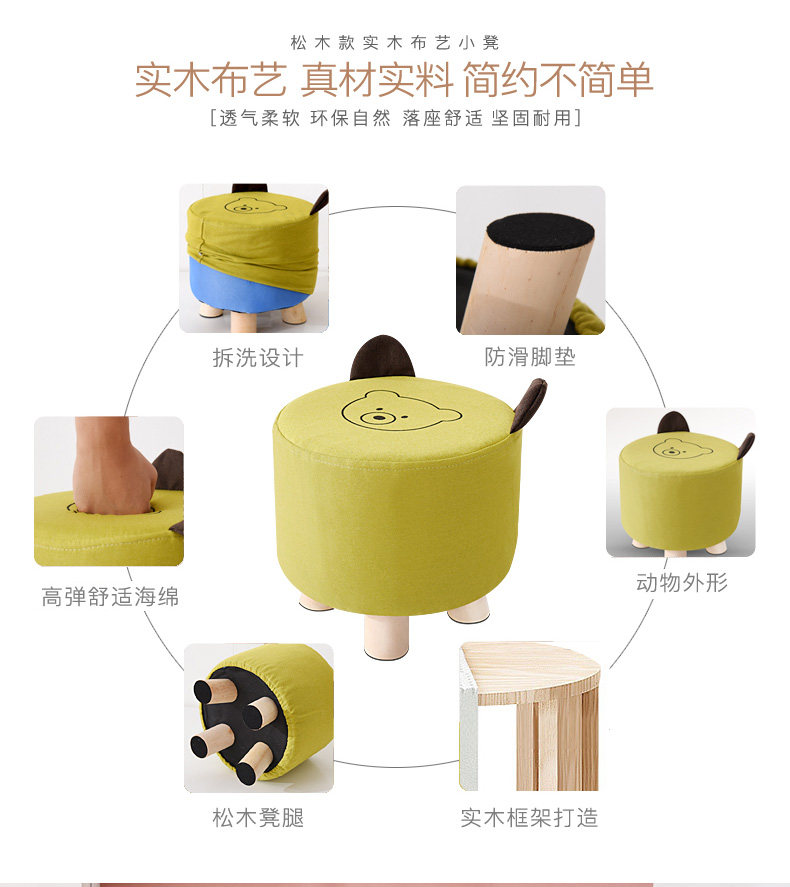 松木款实木布艺小凳

实木布艺 真材实料 简约不简单

[透气柔软 环保自然 落座舒适 坚固耐用]

拆洗设计

防滑脚垫

高弹舒适海绵

动物外形

松木凳腿

实木框架打造