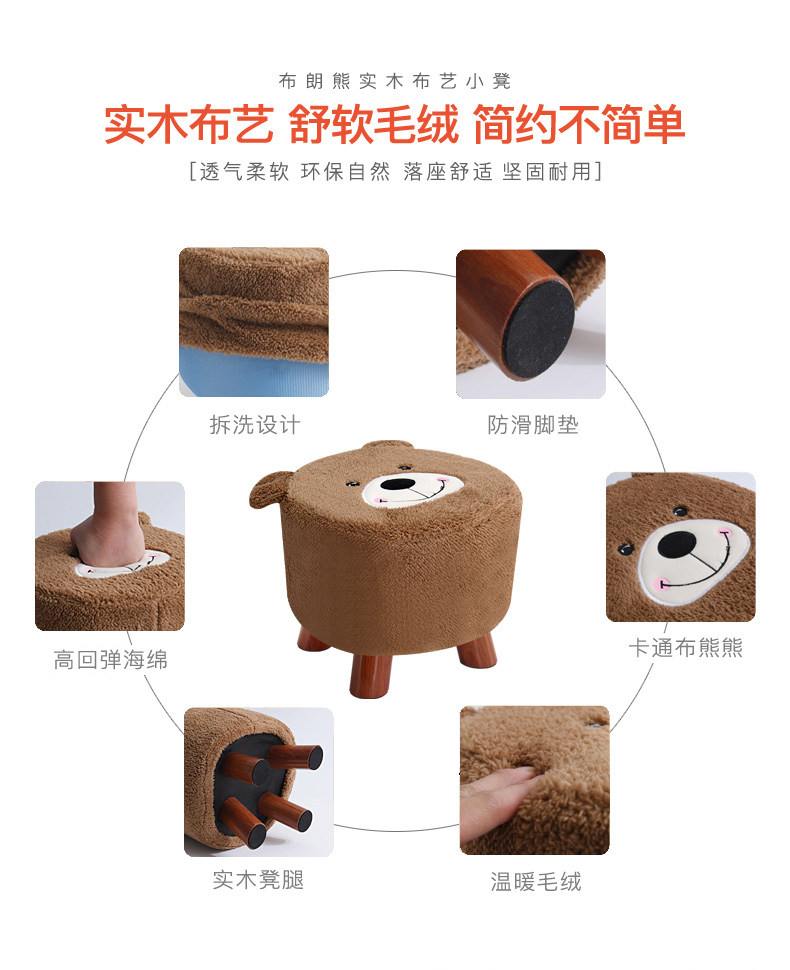 布朗熊实木布艺小凳

实木布艺 舒软毛绒 简约不简单

[透气柔软 环保自然 落座舒适 坚固耐用]

拆洗设计

防滑脚垫

高回弹海绵

卡通布熊熊

实木凳腿

温暖毛绒