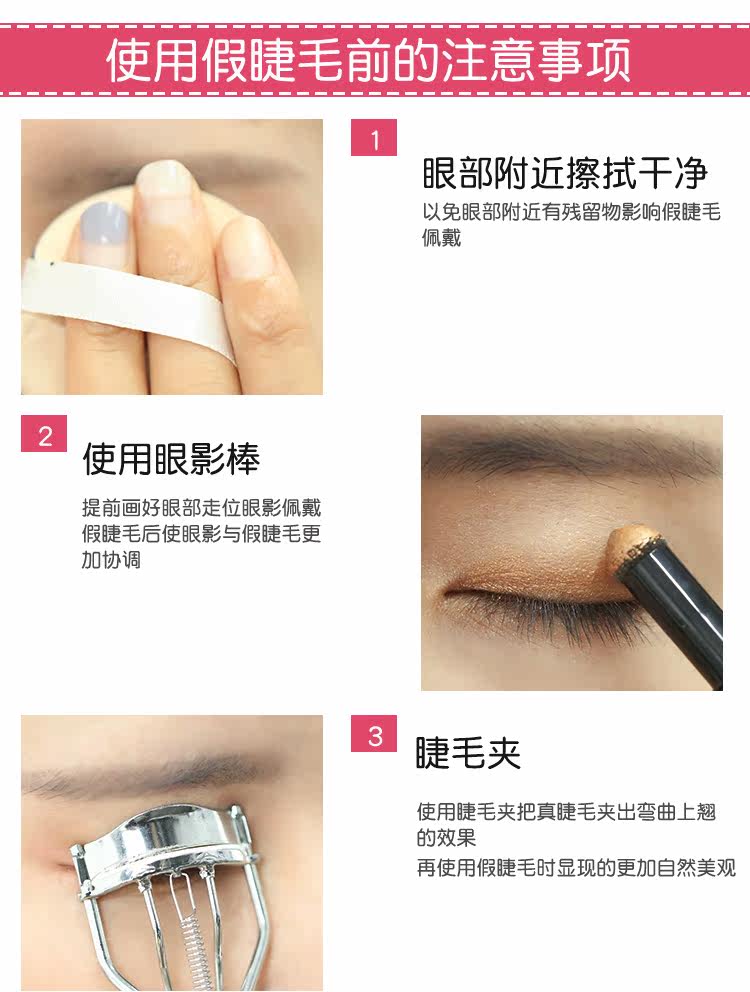 使用假睫毛前的注意事项

1

眼部附近擦拭干净

以免眼部附近有残留物影响假睫毛佩戴

2

使用眼影棒

提前画好眼部走位眼影佩戴假睫毛后使眼影与假睫毛更加协调

3

睫毛夹

使用睫毛夹把真睫毛夹出弯曲上翘的效果

再使用假睫毛时显现的更加自然美观