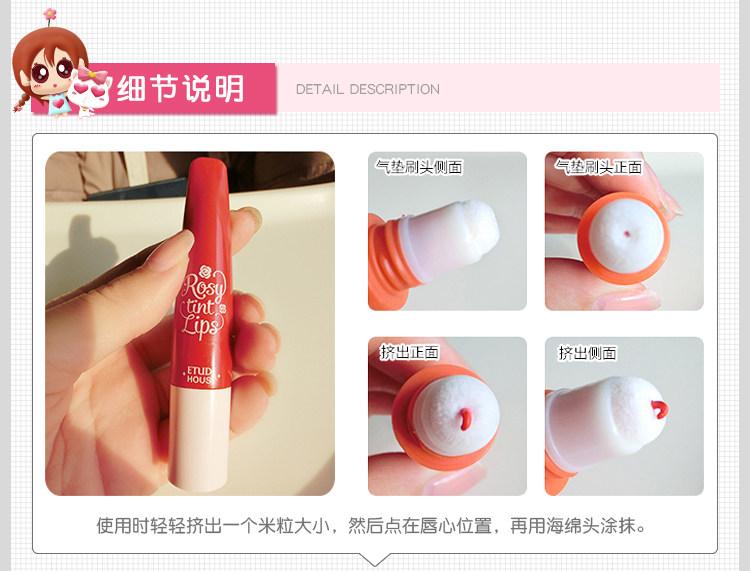 细节说明 DETAIL DESCRIPTION

Rosy tint Lips
ETUD HOUS

气垫刷头侧面

气垫刷头正面

挤出正面

挤出侧面

使用时轻轻挤出一个米粒大小，然后点在唇心位置，再用海绵头涂抹。