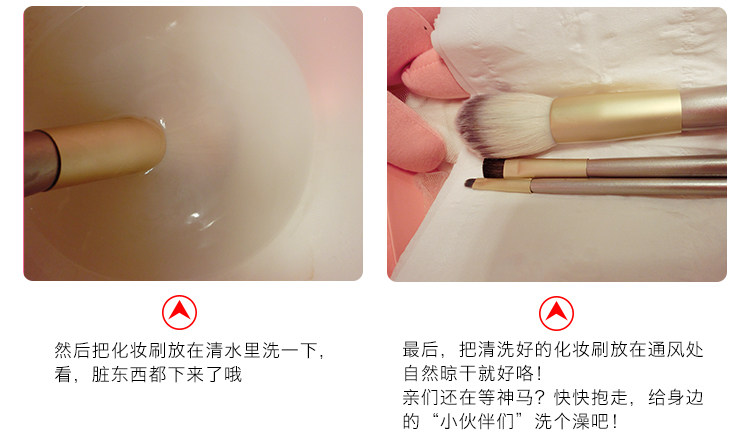 然后把化妆刷放在清水里洗一下，看，脏东西都下来了哦

最后，把清洗好的化妆刷放在通风处自然晾干就好咯！
亲们还在等神马？快快抱走，给身边的“小伙伴们”洗个澡吧！