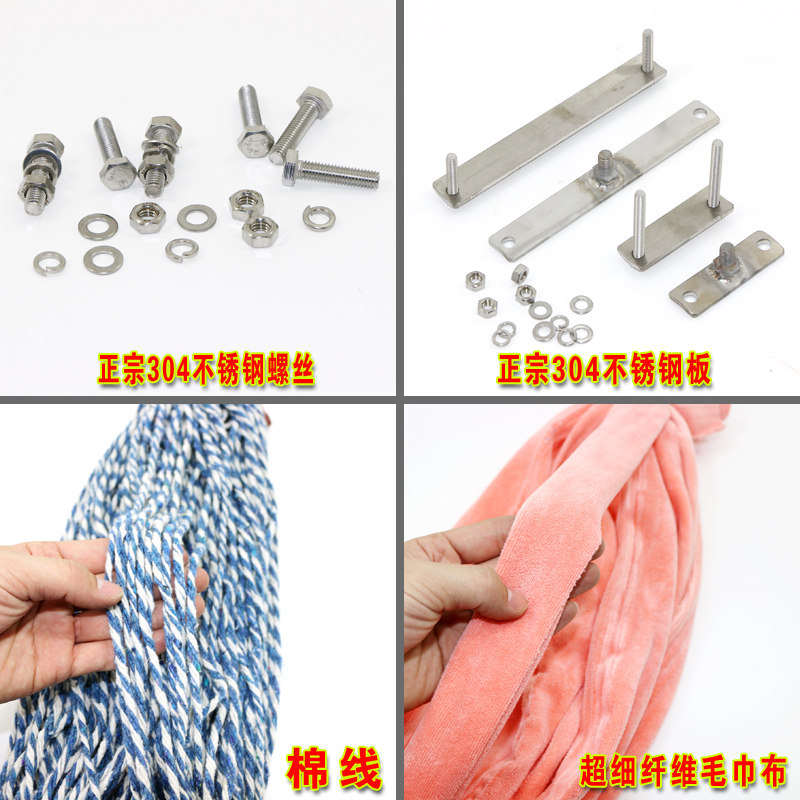 正宗304不锈钢螺丝

正宗304不锈钢板

棉线

超细纤维毛巾布