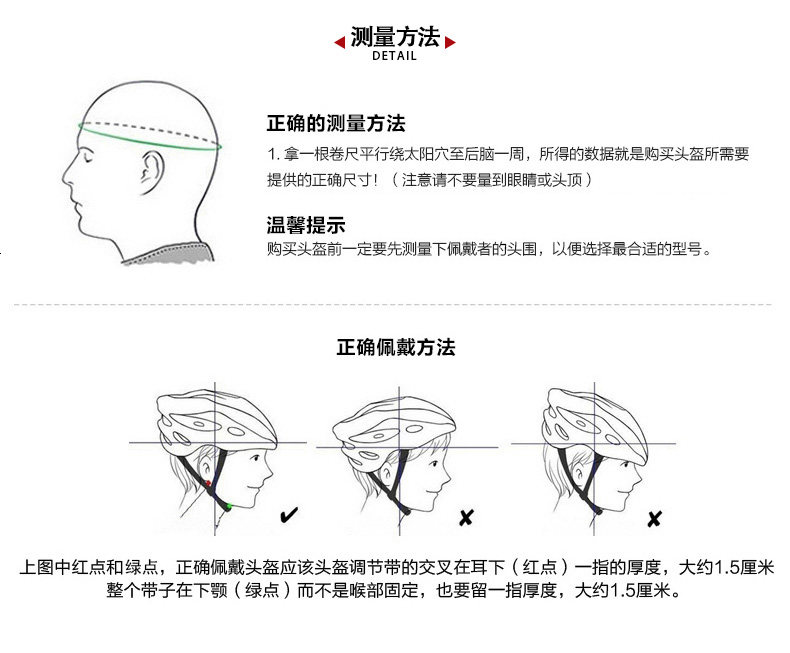 测量方法
DETAIL

正确的测量方法
1. 拿一根卷尺平行绕太阳穴至后脑一周，所得的数据就是购买头盔所需要提供的正确尺寸！（注意请不要量到眼睛或头顶）

温馨提示
购买头盔前一定要先测量下佩戴者的头围，以便选择最合适的型号。

正确佩戴方法

✔ ✘ ✘

上图中红点和绿点，正确佩戴头盔应该头盔调节带的交叉在耳下（红点）一指的厚度，大约1.5厘米 整个带子在下颚（绿点）而不是喉部固定，也要留一指厚度，大约1.5厘米。