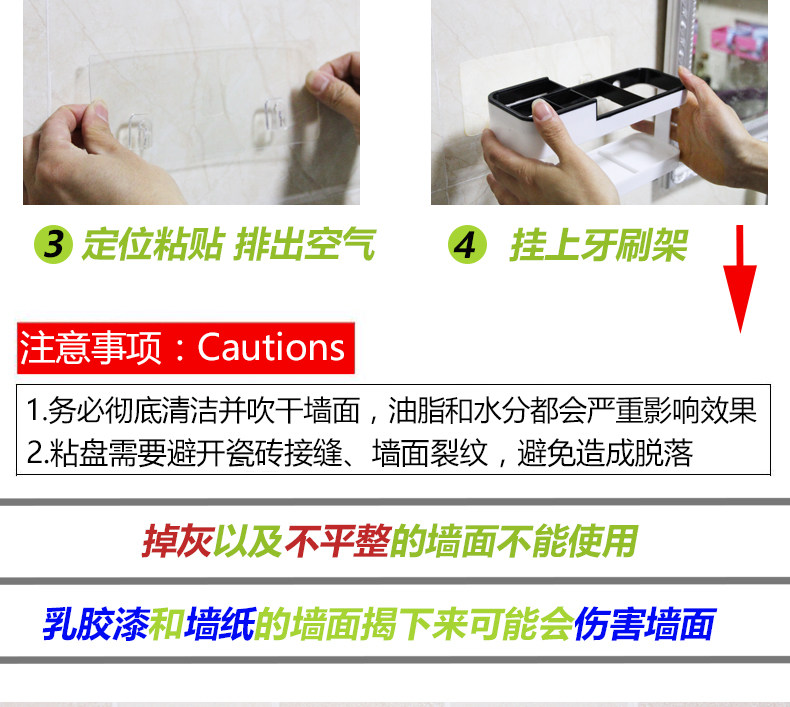 3 定位粘贴 排出空气

4 挂上牙刷架

注意事项：Cautions

1.务必彻底清洁并吹干墙面，油脂和水分都会严重影响效果
2.粘盘需要避开瓷砖接缝、墙面裂纹，避免造成脱落

掉灰以及不平整的墙面不能使用

乳胶漆和墙纸的墙面揭下来可能会伤害墙面