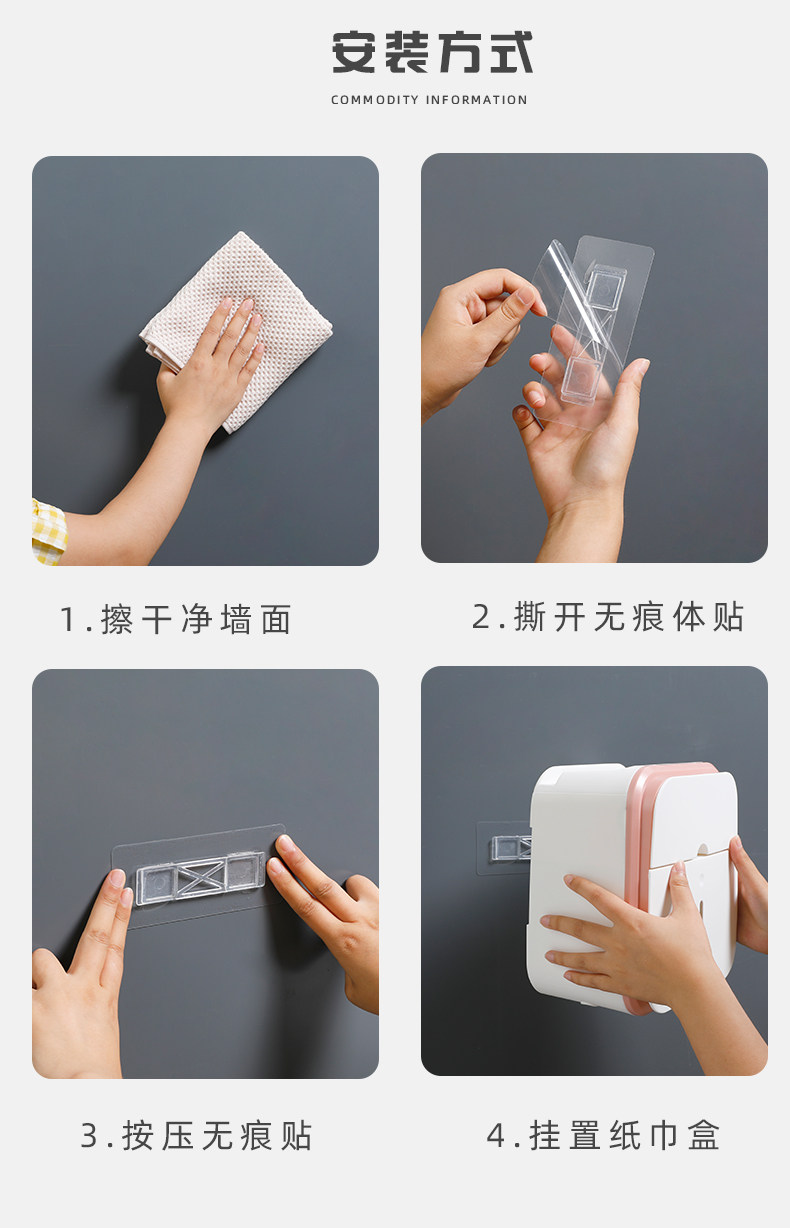 安装方式

COMMODITY INFORMATION

1.擦干净墙面

2.撕开无痕体贴

3.按压无痕贴

4.挂置纸巾盒