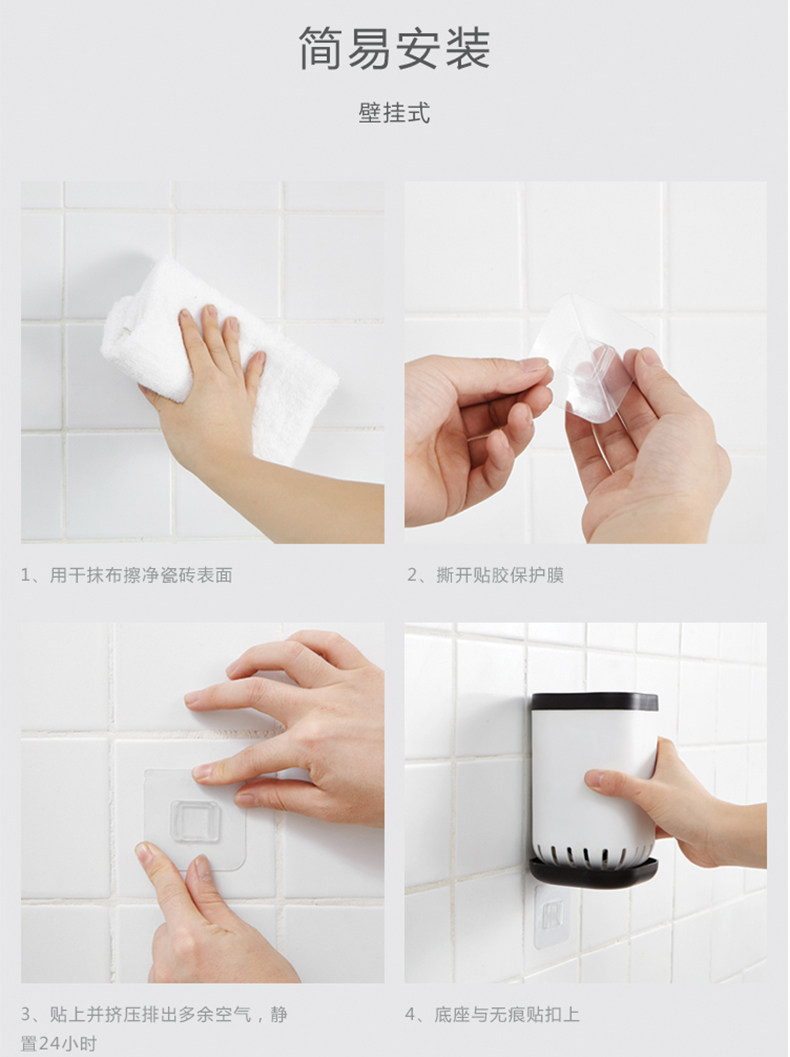 简易安装

壁挂式

1、用干抹布擦净瓷砖表面

2、撕开贴胶保护膜

3、贴上并挤压排出多余空气，静置24小时

4、底座与无痕贴扣上