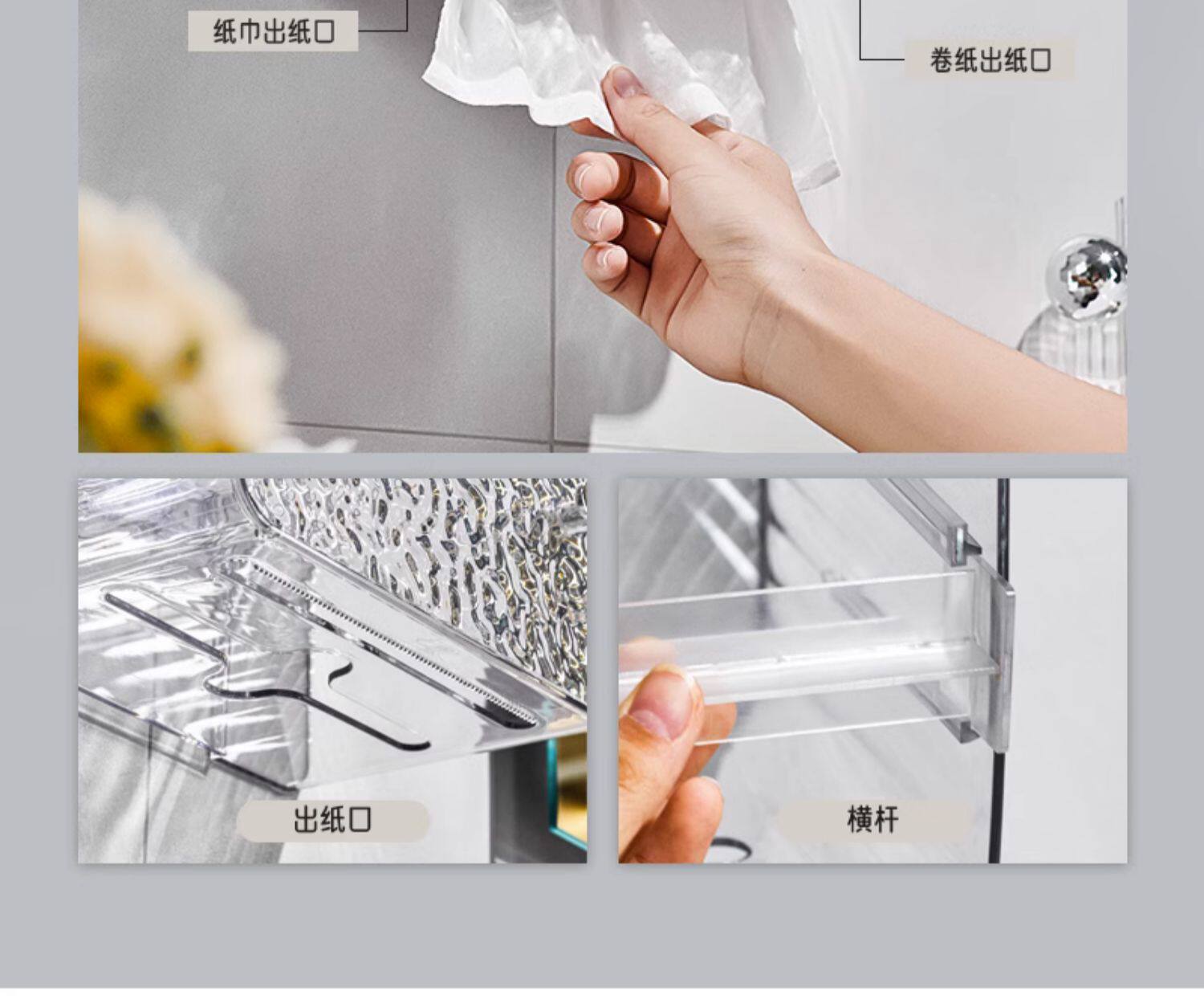 纸巾出纸口

卷纸出纸口

出纸口

横杆