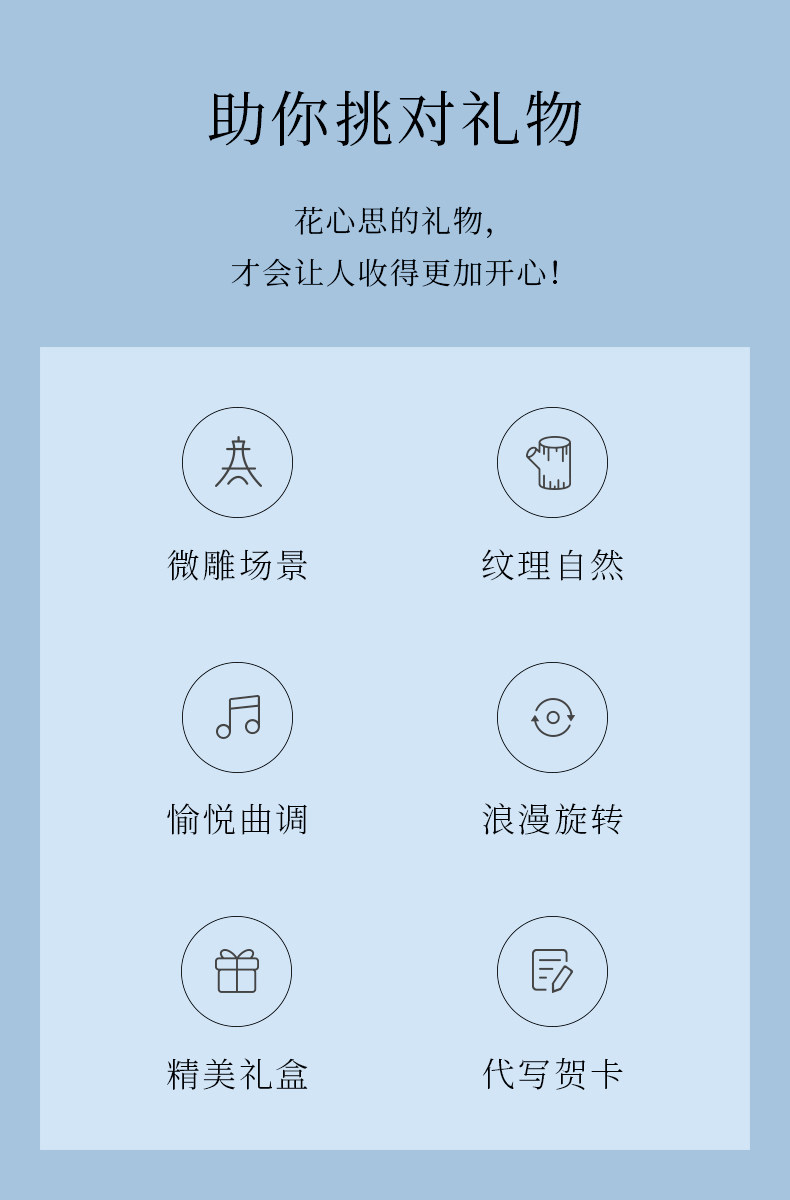 助你挑对礼物

花心思的礼物，
才会让人收得更加开心！

微雕场景

纹理自然

愉悦曲调

浪漫旋转

精美礼盒

代写贺卡