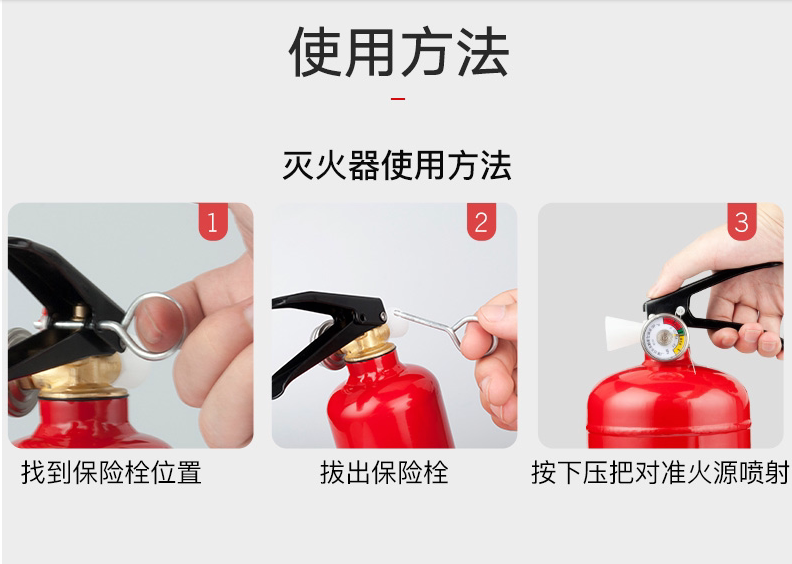 使用方法

灭火器使用方法

1

找到保险栓位置

2

拔出保险栓

3

按下压把对准火源喷射