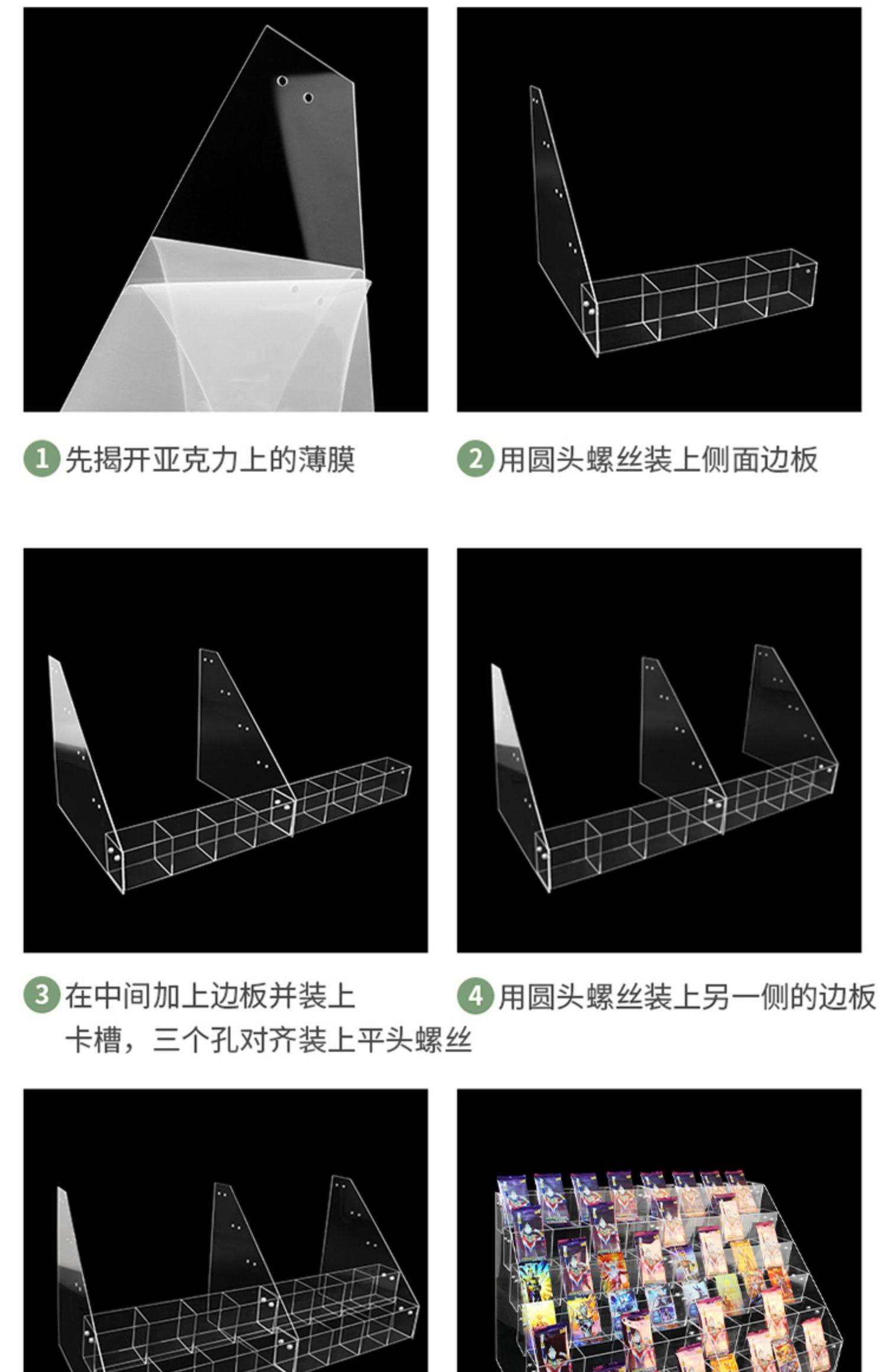 1 先揭开亚克力上的薄膜

2 用圆头螺丝装上侧面边板

3 在中间加上边板并装上卡槽，三个孔对齐装上平头螺丝

4 用圆头螺丝装上另一侧的边板