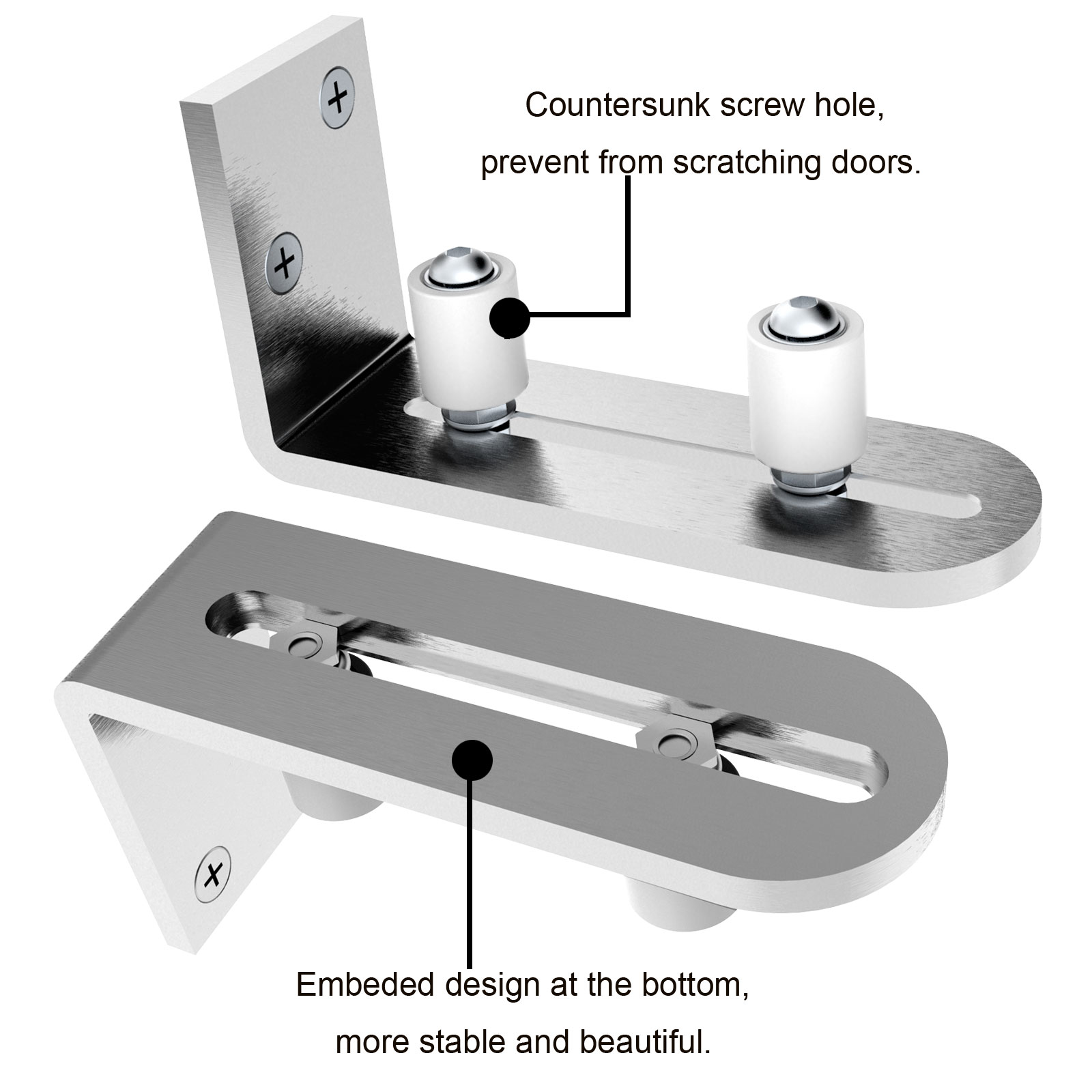 Countersunk screw hole,
prevent from scratching doors.

Embeded design at the bottom,
more stable and beautiful.