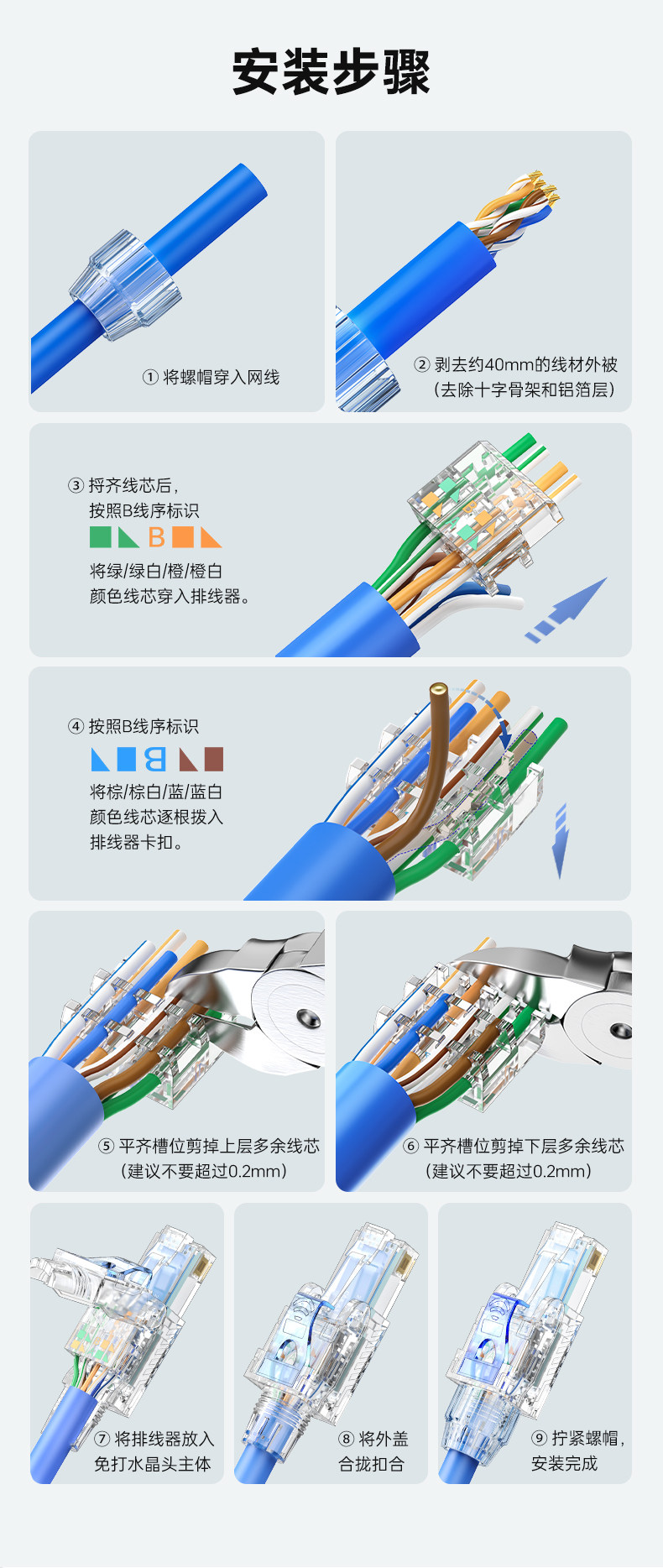 安装步骤

① 将螺帽穿入网线

② 剥去约40mm的线材外被
（去除十字骨架和铝箔层）

③ 捋齐线芯后，
按照B线序标识
B
将绿/绿白/橙/橙白
颜色线芯穿入排线器。

④ 按照B线序标识
B
将棕/棕白/蓝/蓝白
颜色线芯逐根拨入
排线器卡扣。

⑤ 平齐槽位剪掉上层多余线芯
（建议不要超过0.2mm）

⑥ 平齐槽位剪掉下层多余线芯
（建议不要超过0.2mm）

⑦ 将排线器放入
免打水晶头主体

⑧ 将外盖
合拢扣合

⑨ 拧紧螺帽，
安装完成