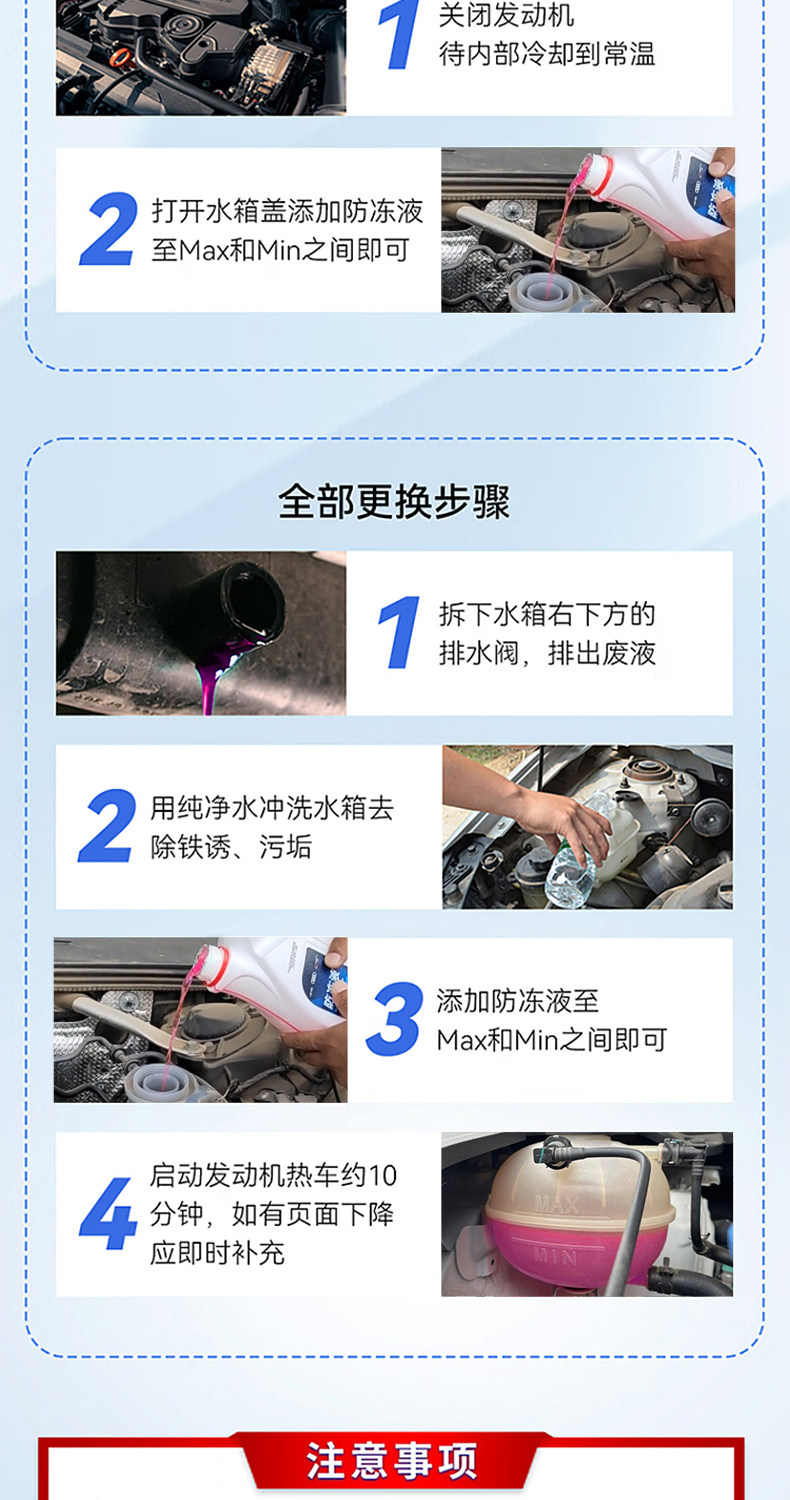 1
关闭发动机
待内部冷却到常温

2
打开水箱盖添加防冻液
至Max和Min之间即可

全部更换步骤

1
拆下水箱右下方的
排水阀，排出废液

2
用纯净水冲洗水箱去
除铁诱、污垢

3
添加防冻液至
Max和Min之间即可

4
启动发动机热车约10
分钟，如有页面下降
应即时补充

MAX
MIN

注意事项