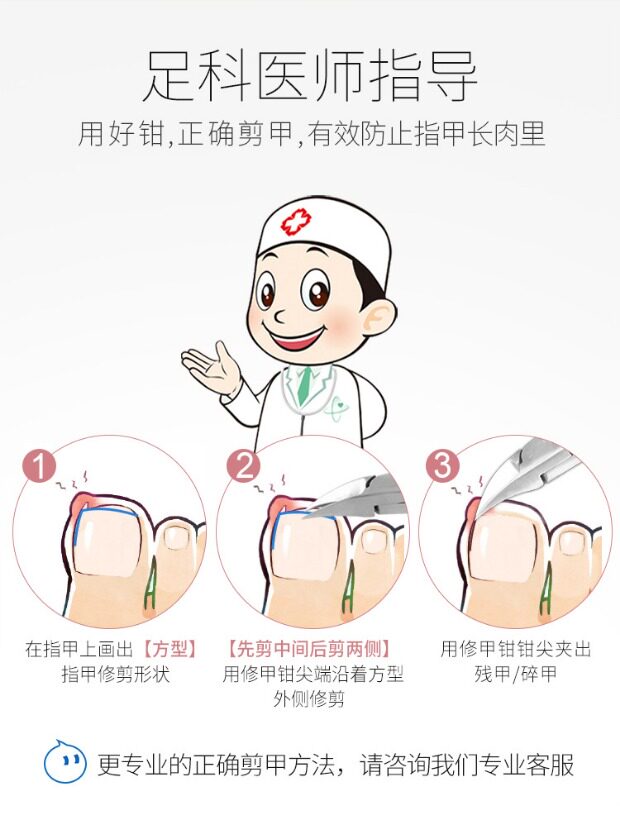 足科医师指导

用好钳,正确剪甲,有效防止指甲长肉里

1

在指甲上画出【方型】指甲修剪形状

2

【先剪中间后剪两侧】用修甲钳尖端沿着方型外侧修剪

3

用修甲钳钳尖夹出残甲/碎甲

更专业的正确剪甲方法，请咨询我们专业客服