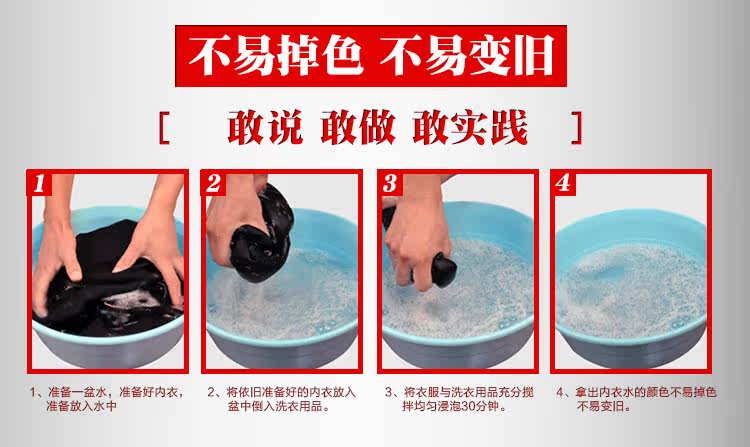 不易掉色 不易变旧

[ 敢说 敢做 敢实践 ]

1

2

3

4

1、准备一盆水，准备好内衣，准备放入水中

2、将依旧准备好的内衣放入盆中倒入洗衣用品。

3、将衣服与洗衣用品充分搅拌均匀浸泡30分钟。

4、拿出内衣水的颜色不易掉色不易变旧。