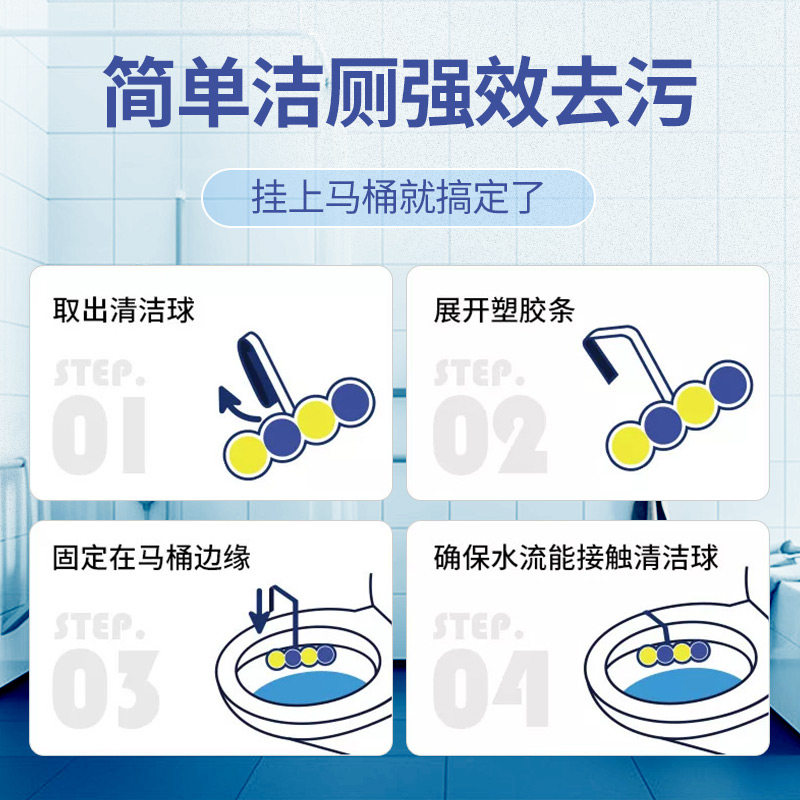 简单洁厕强效去污

挂上马桶就搞定了

取出清洁球

STEP.
01

展开塑胶条

STEP.
02

固定在马桶边缘

STEP.
03

确保水流能接触清洁球

STEP.
04