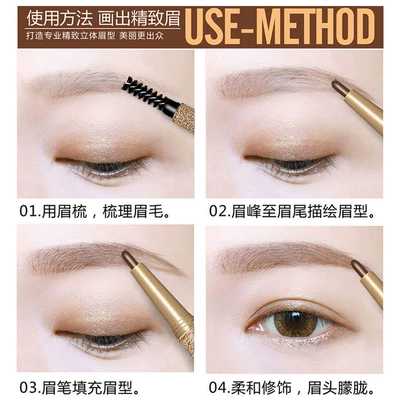 使用方法 画出精致眉
打造专业精致立体眉型 美丽更出众
USE-METHOD

01.用眉梳，梳理眉毛。

02.眉峰至眉尾描绘眉型。

03.眉笔填充眉型。

04.柔和修饰，眉头朦胧。