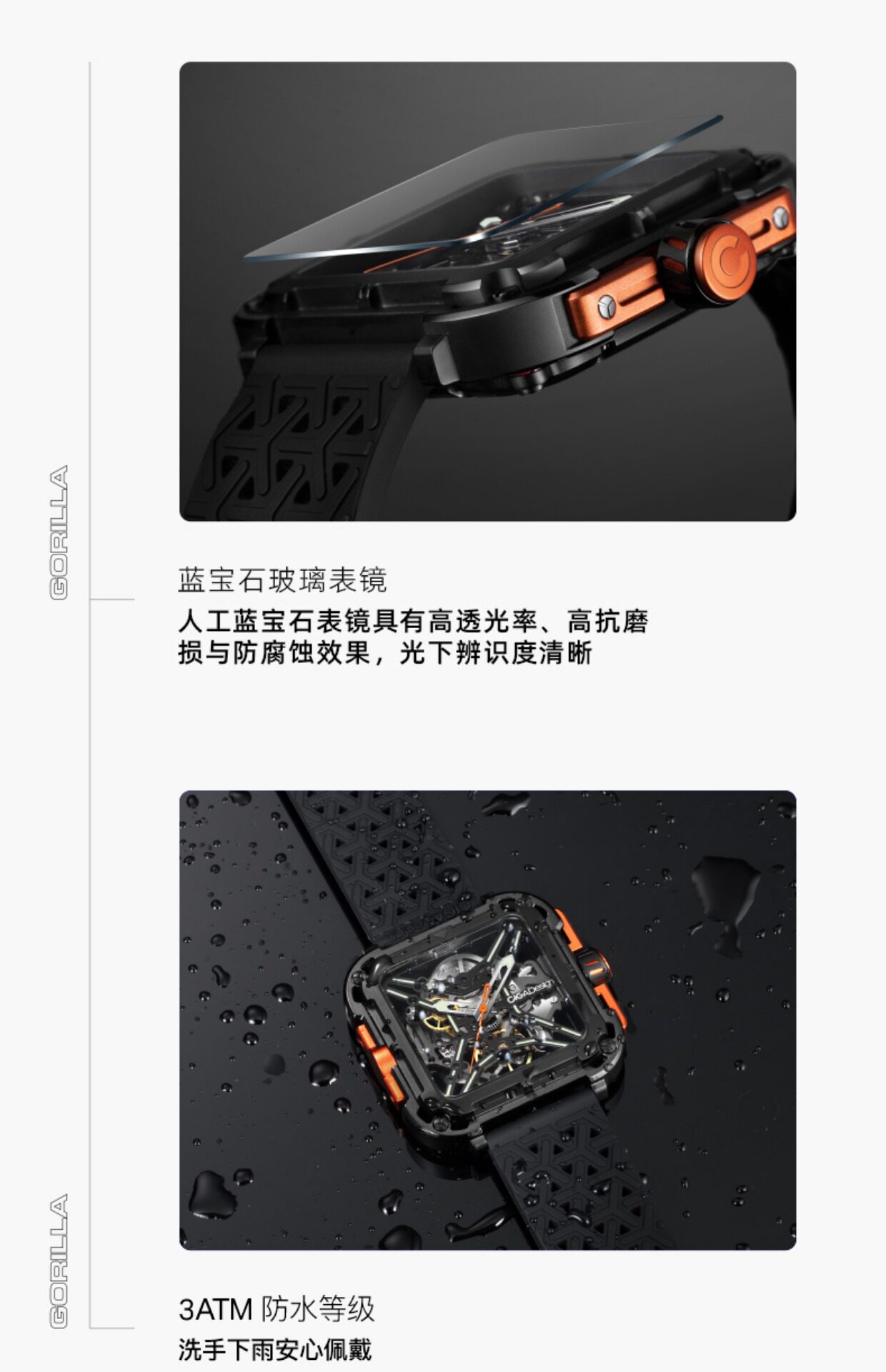 GORILLA

蓝宝石玻璃表镜

人工蓝宝石表镜具有高透光率、高抗磨损与防腐蚀效果，光下辨识度清晰

CIGADesign

GORILLA

3ATM 防水等级

洗手下雨安心佩戴