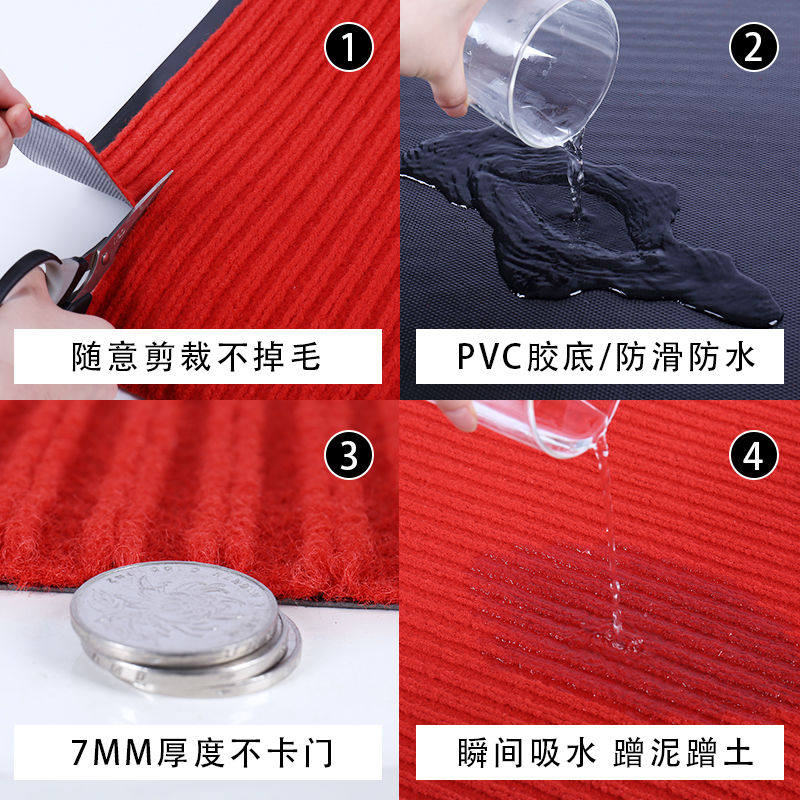 1
随意剪裁不掉毛

2
PVC胶底/防滑防水

3
7MM厚度不卡门

4
瞬间吸水 蹭泥蹭土