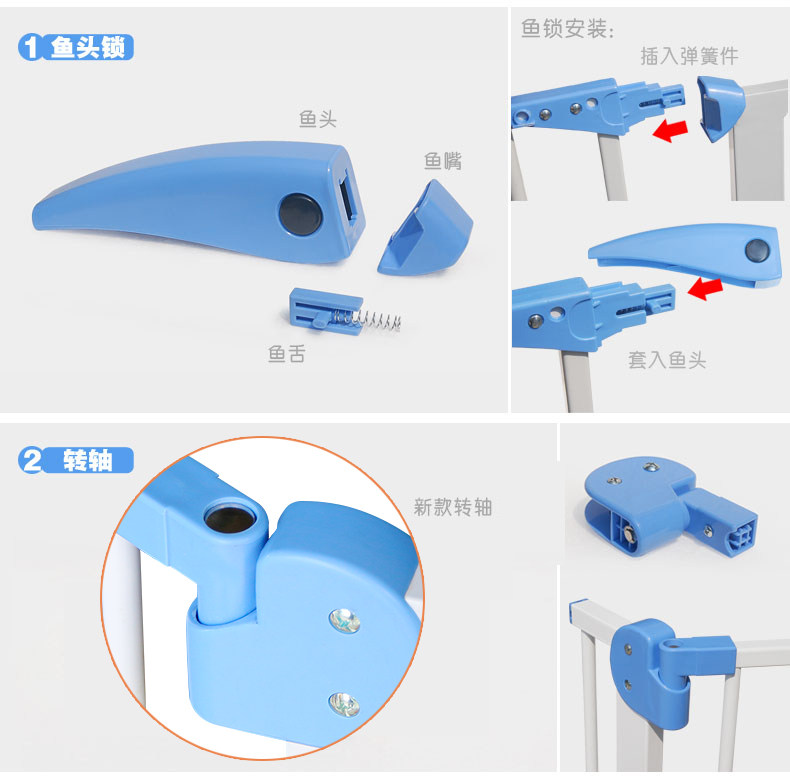 1 鱼头锁

鱼头

鱼嘴

鱼舌

鱼锁安装:

插入弹簧件

套入鱼头

2 转轴

新款转轴