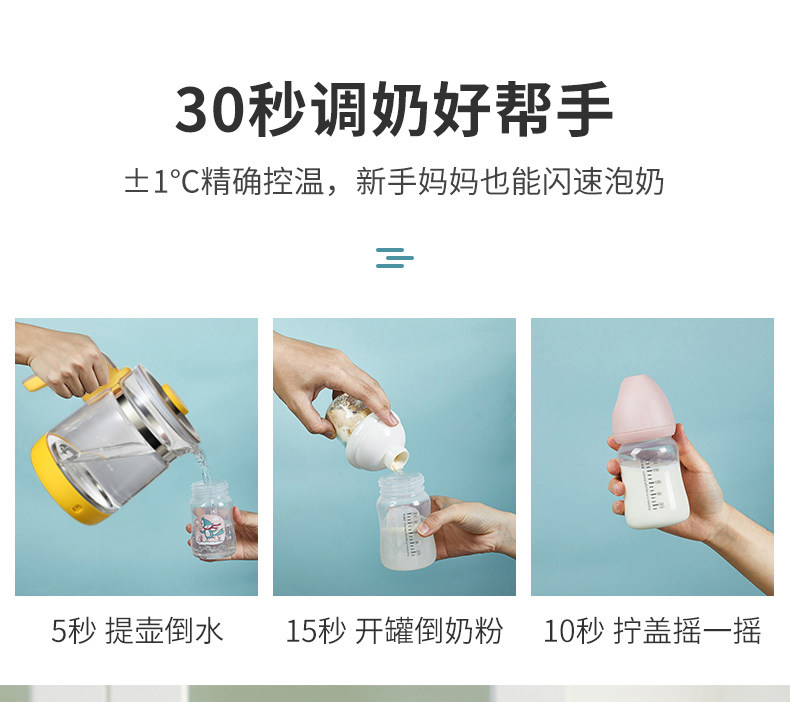 30秒调奶好帮手

±1°C精确控温，新手妈妈也能闪速泡奶

5秒 提壶倒水

15秒 开罐倒奶粉

10秒 拧盖摇一摇