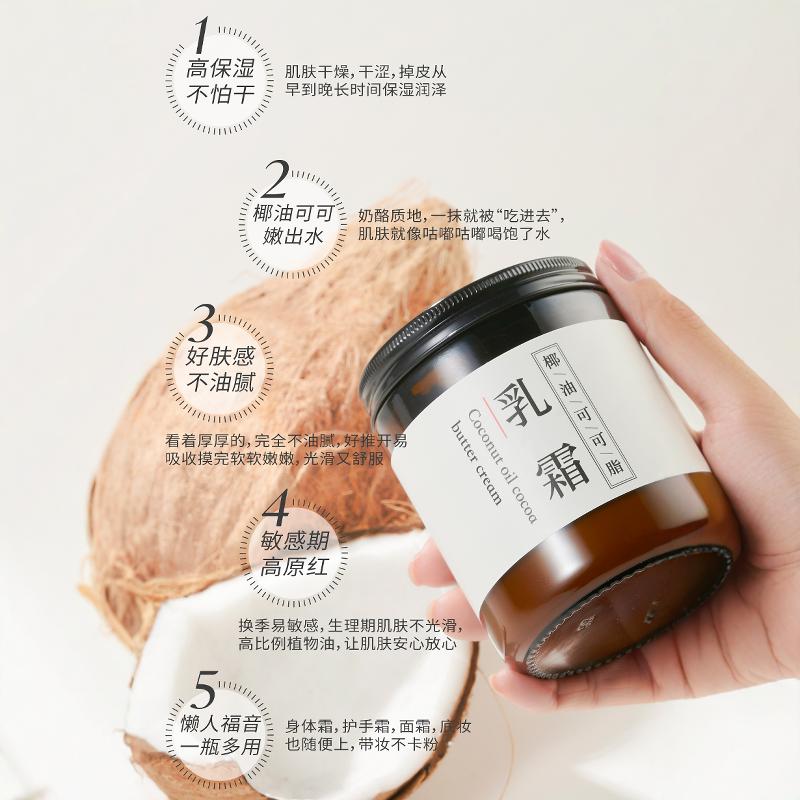 1
高保湿
不怕干

肌肤干燥，干涩，掉皮从早到晚长时间保湿润泽

2
椰油可可
嫩出水

奶酪质地，一抹就被“吃进去”，肌肤就像咕嘟咕嘟喝饱了水

3
好肤感
不油腻

看着厚厚的，完全不油腻，好推开易吸收摸完软软嫩嫩，光滑又舒服

4
敏感期
高原红

换季易敏感，生理期肌肤不光滑，高比例植物油，让肌肤安心放心

5
懒人福音
一瓶多用

身体霜，护手霜，面霜，底妆也随便上，带妆不卡粉

椰/油/可/可/脂
乳霜
Coconut oil cocoa butter cream