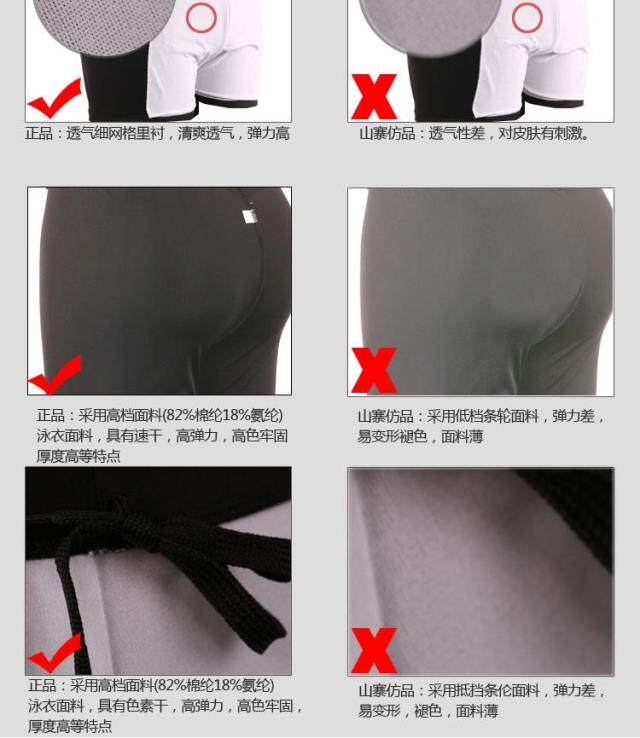 正品：透气细网格里衬，清爽透气，弹力高

山寨仿品：透气性差，对皮肤有刺激。

正品：采用高档面料(82%棉纶18%氨纶)泳衣面料，具有速干，高弹力，高色牢固厚度高等特点

山寨仿品：采用低档条轮面料，弹力差，易变形褪色，面料薄

正品：采用高档面料(82%棉纶18%氨纶)泳衣面料，具有色素干，高弹力，高色牢固，厚度高等特点

山寨仿品：采用抵挡条伦面料，弹力差，易变形，褪色，面料薄