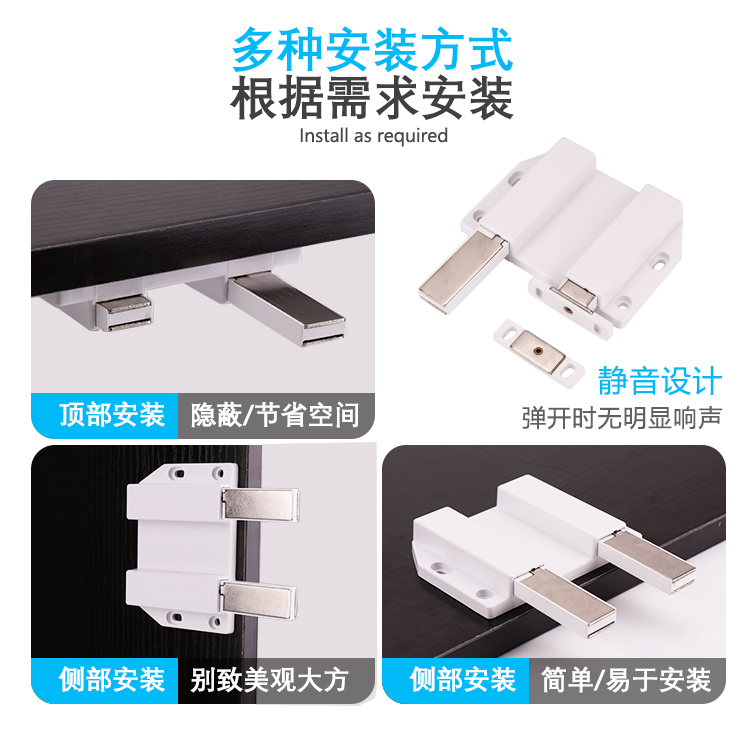 多种安装方式
根据需求安装
Install as required

顶部安装 隐蔽/节省空间

静音设计
弹开时无明显响声

侧部安装 别致美观大方

侧部安装 简单/易于安装