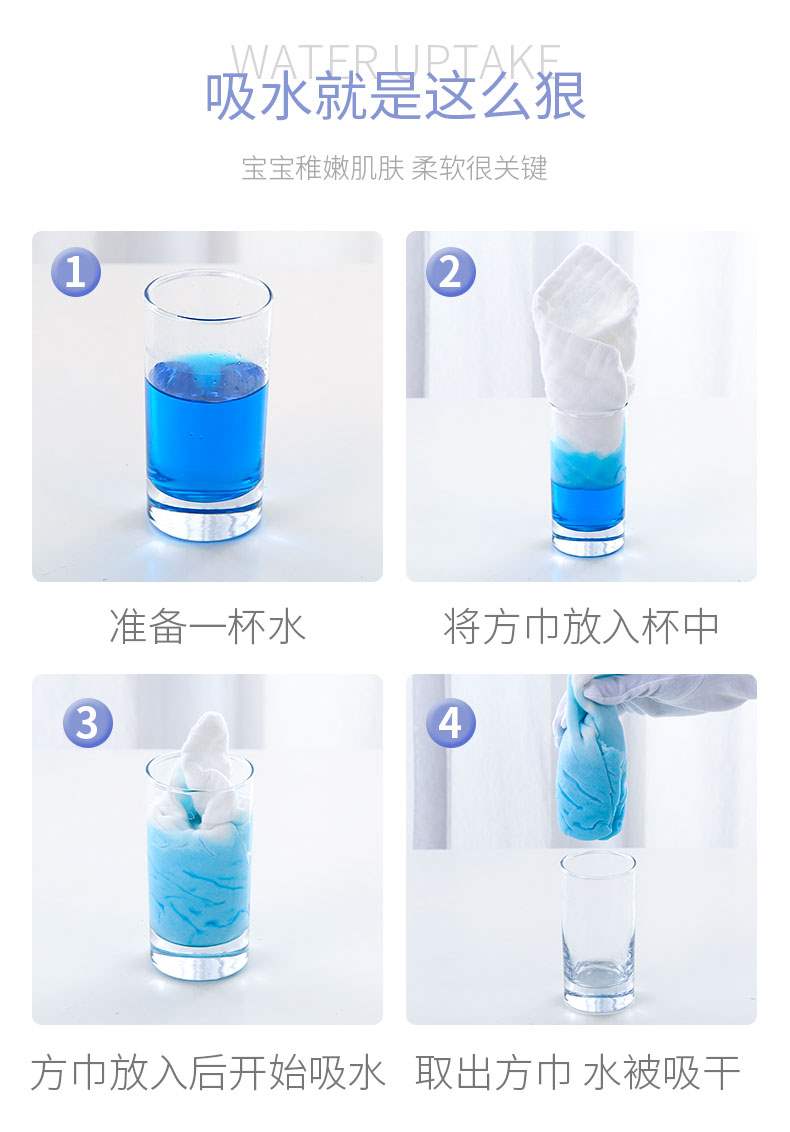 WATER UPTAKE
吸水就是这么狠

宝宝稚嫩肌肤 柔软很关键

1

准备一杯水

2

将方巾放入杯中

3

方巾放入后开始吸水

4

取出方巾 水被吸干