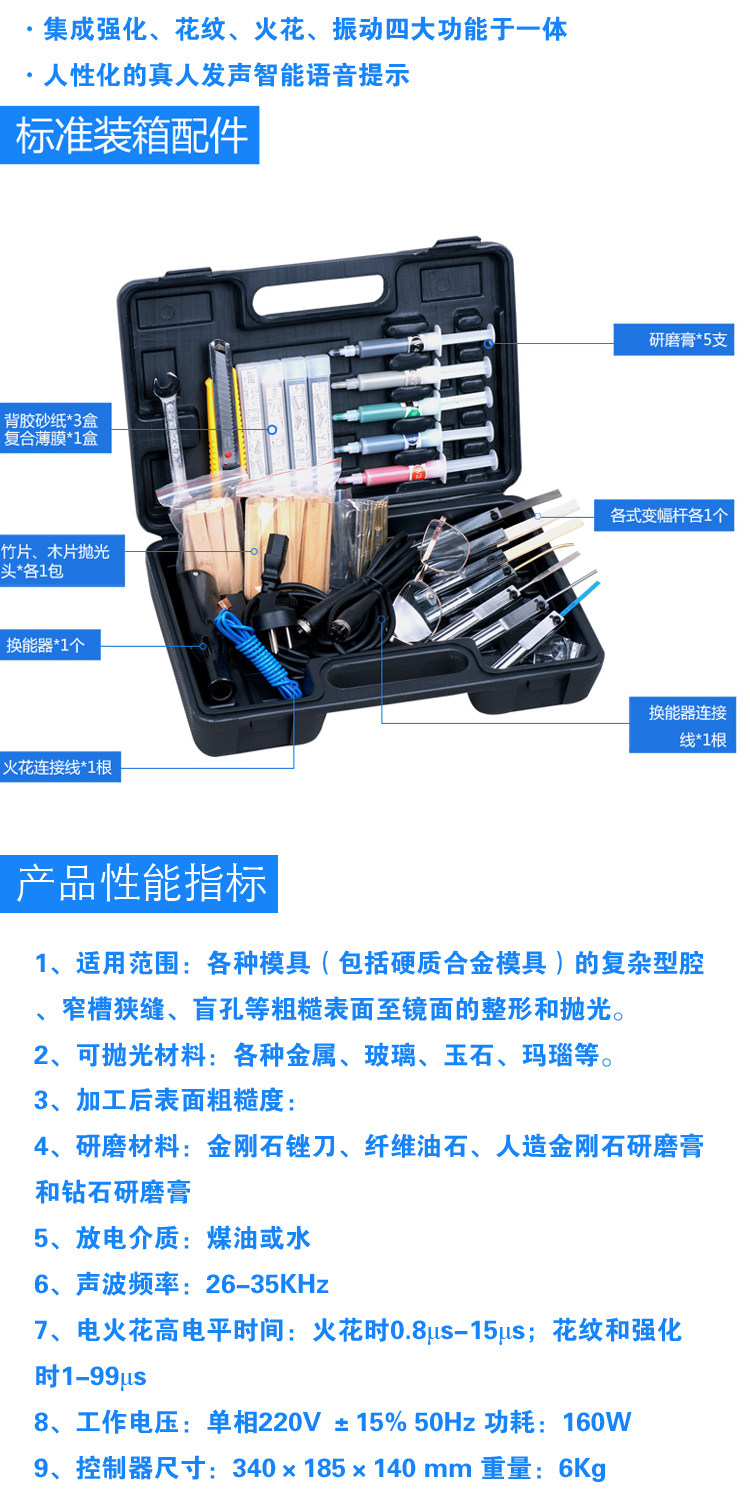 · 集成强化、花纹、火花、振动四大功能于一体

· 人性化的真人发声智能语音提示

标准装箱配件

研磨膏*5支

背胶砂纸*3盒
复合薄膜*1盒

各式变幅杆各1个

竹片、木片抛光头*各1包

换能器*1个

换能器连接线*1根

火花连接线*1根

产品性能指标

1、适用范围：各种模具（包括硬质合金模具）的复杂型腔、窄槽狭缝、盲孔等粗糙表面至镜面的整形和抛光。

2、可抛光材料：各种金属、玻璃、玉石、玛瑙等。

3、加工后表面粗糙度：

4、研磨材料：金刚石锉刀、纤维油石、人造金刚石研磨膏和钻石研磨膏

5、放电介质：煤油或水

6、声波频率：26-35KHz

7、电火花高电平时间：火花时0.8μs-15μs；花纹和强化时1-99μs

8、工作电压：单相220V ± 15% 50Hz 功耗：160W

9、控制器尺寸：340 × 185 × 140 mm 重量：6Kg