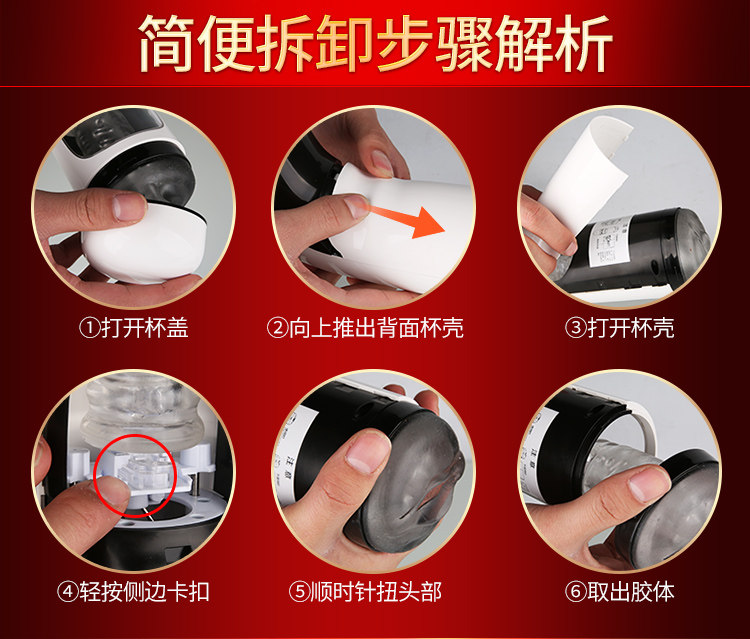 简便拆卸步骤解析

①打开杯盖

②向上推出背面杯壳

③打开杯壳

④轻按侧边卡扣

⑤顺时针扭头部

⑥取出胶体