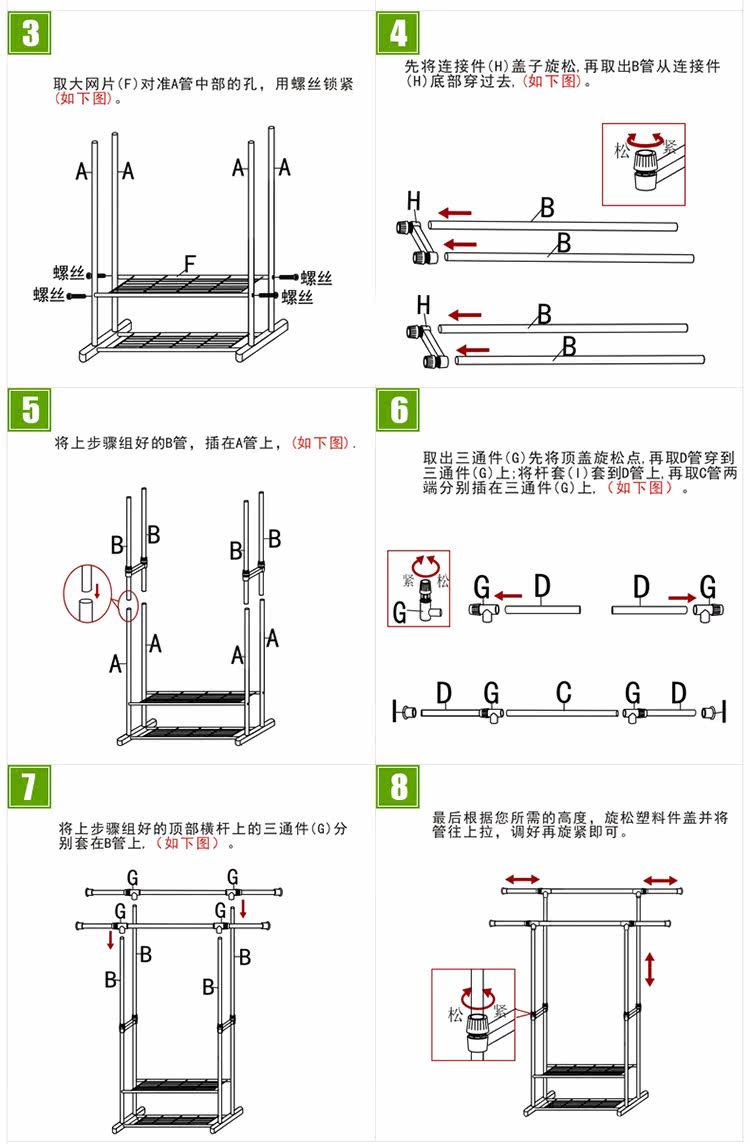 3

取大网片(F)对准A管中部的孔，用螺丝锁紧(如下图)。

A A A A F 螺丝 螺丝 螺丝 螺丝

4

先将连接件(H)盖子旋松,再取出B管从连接件(H)底部穿过去,(如下图)。

松 紧 H B B H B B

5

将上步骤组好的B管，插在A管上，(如下图).

B B B B A A A A

6

取出三通件(G)先将顶盖旋松点,再取D管穿到三通件(G)上;将杆套(I)套到D管上,再取C管两端分别插在三通件(G)上,(如下图)。

紧 松 G G D D G D G C G D

7

将上步骤组好的顶部横杆上的三通件(G)分别套在B管上,(如下图)。

G G G G B B B B

8

最后根据您所需的高度，旋松塑料件盖并将管往上拉，调好再旋紧即可。

松 紧