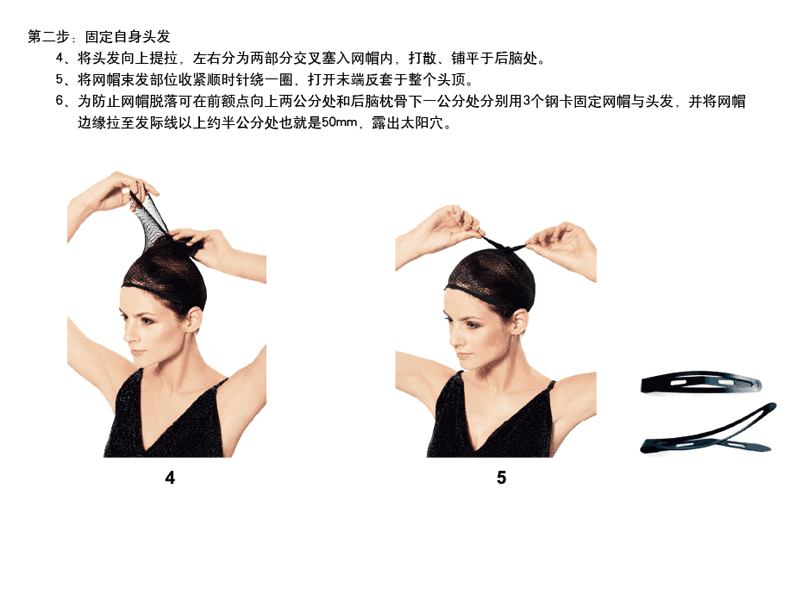 第二步：固定自身头发

4、将头发向上提拉，左右分为两部分交叉塞入网帽内，打散、铺平于后脑处。

5、将网帽束发部位收紧顺时针绕一圈，打开末端反套于整个头顶。

6、为防止网帽脱落可在前额点向上两公分处和后脑枕骨下一公分处分别用3个钢卡固定网帽与头发，并将网帽边缘拉至发际线以上约半公分处也就是50mm，露出太阳穴。

4

5