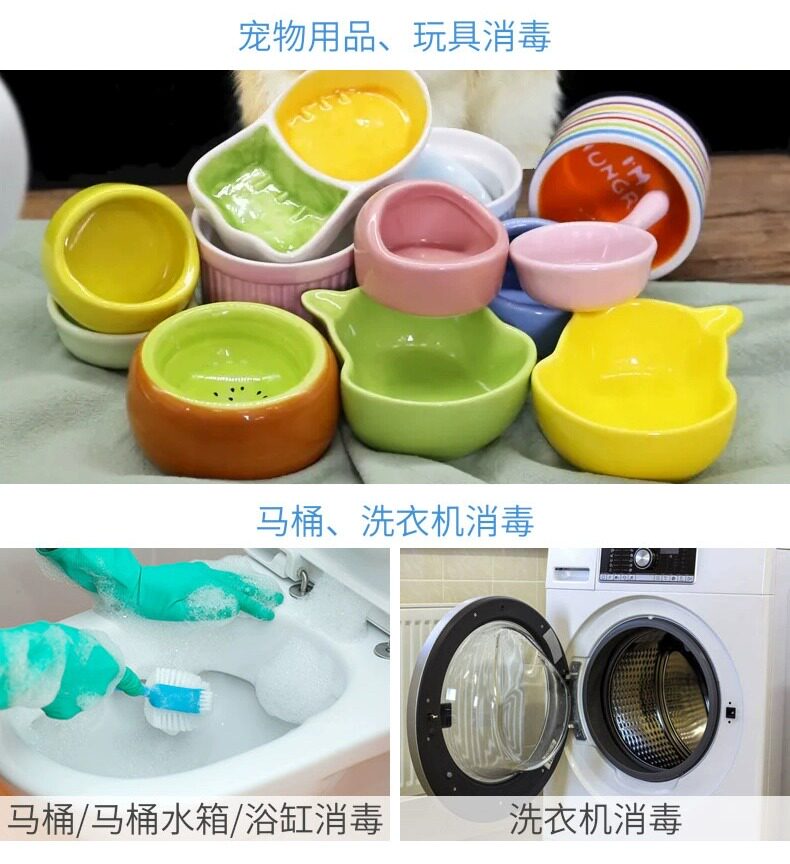 宠物用品、玩具消毒

I'M HUNGR

马桶、洗衣机消毒

马桶/马桶水箱/浴缸消毒

洗衣机消毒