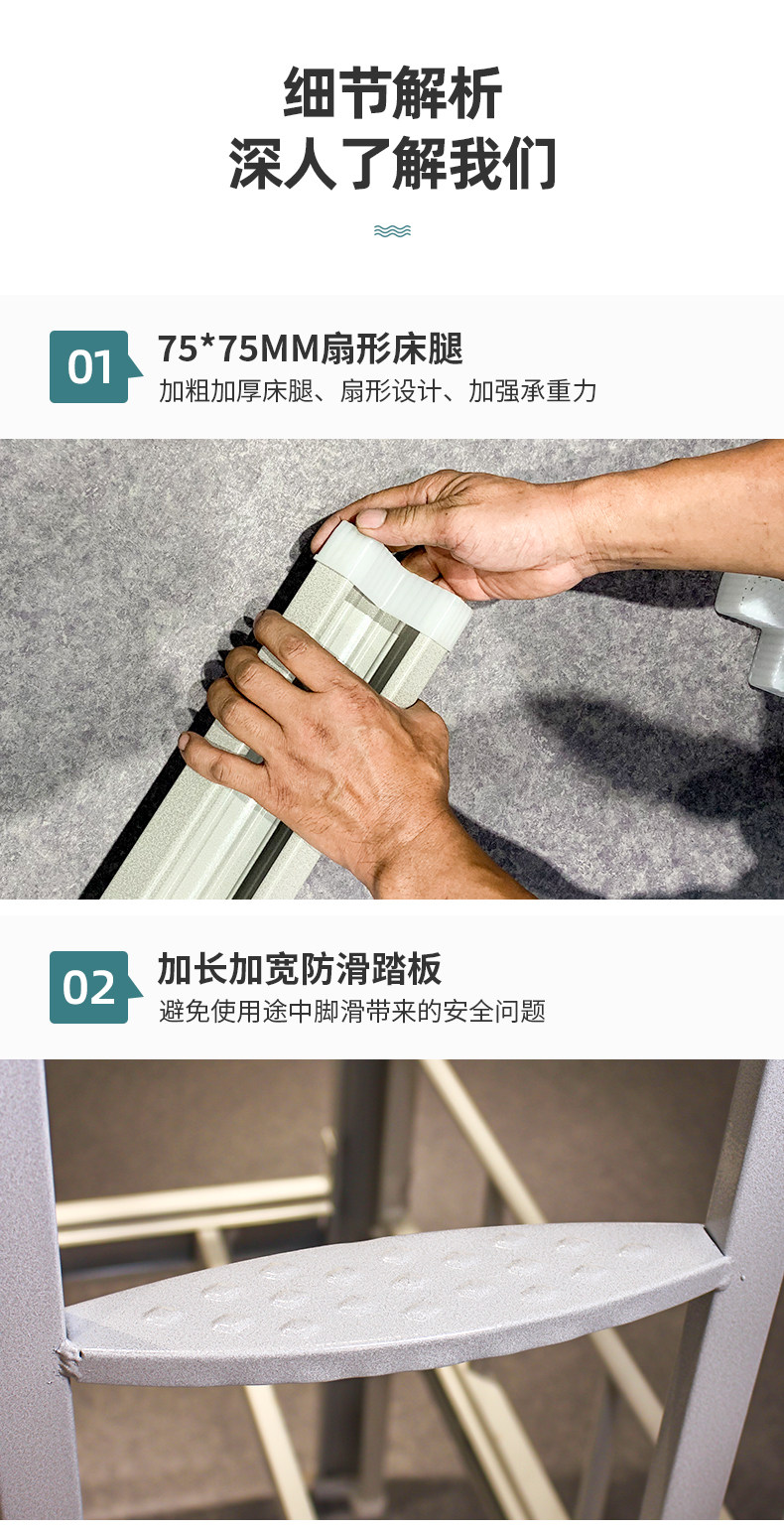 细节解析
深人了解我们

01
75*75MM扇形床腿
加粗加厚床腿、扇形设计、加强承重力

02
加长加宽防滑踏板
避免使用途中脚滑带来的安全问题