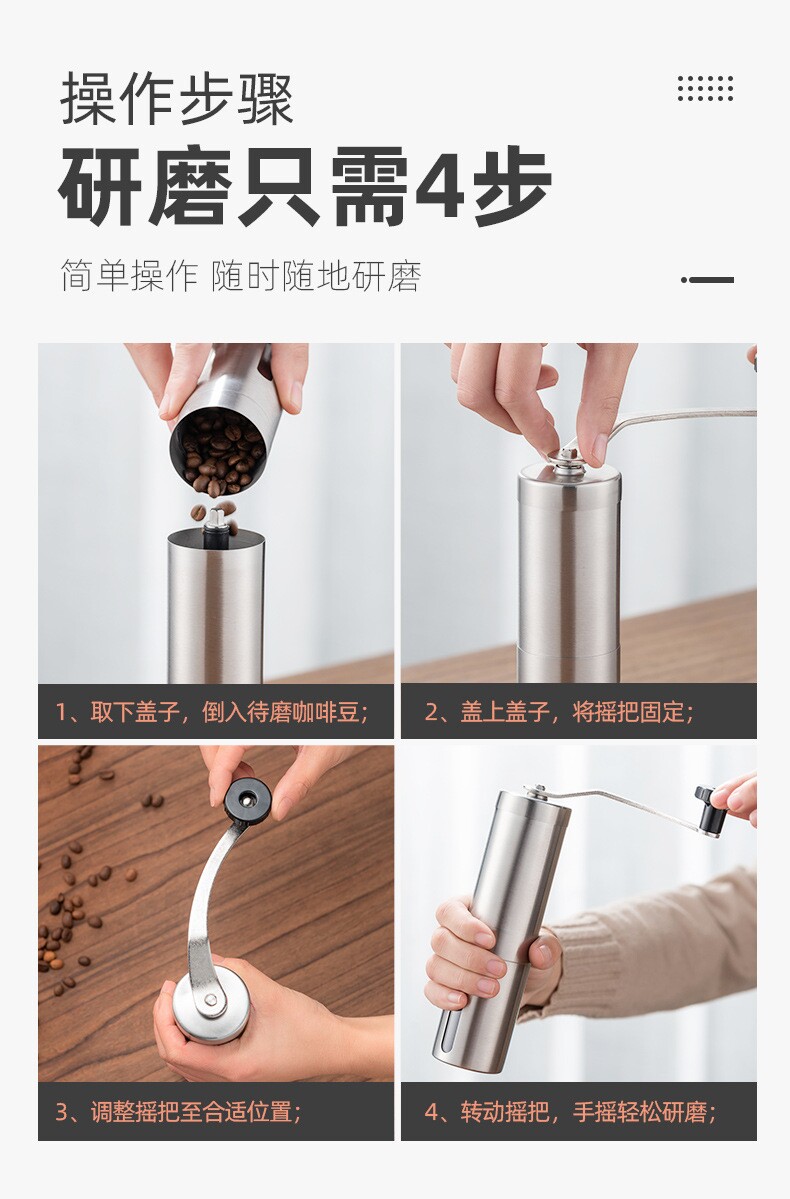 操作步骤
研磨只需4步
简单操作 随时随地研磨

1、取下盖子，倒入待磨咖啡豆；

2、盖上盖子，将摇把固定；

3、调整摇把至合适位置；

4、转动摇把，手摇轻松研磨；